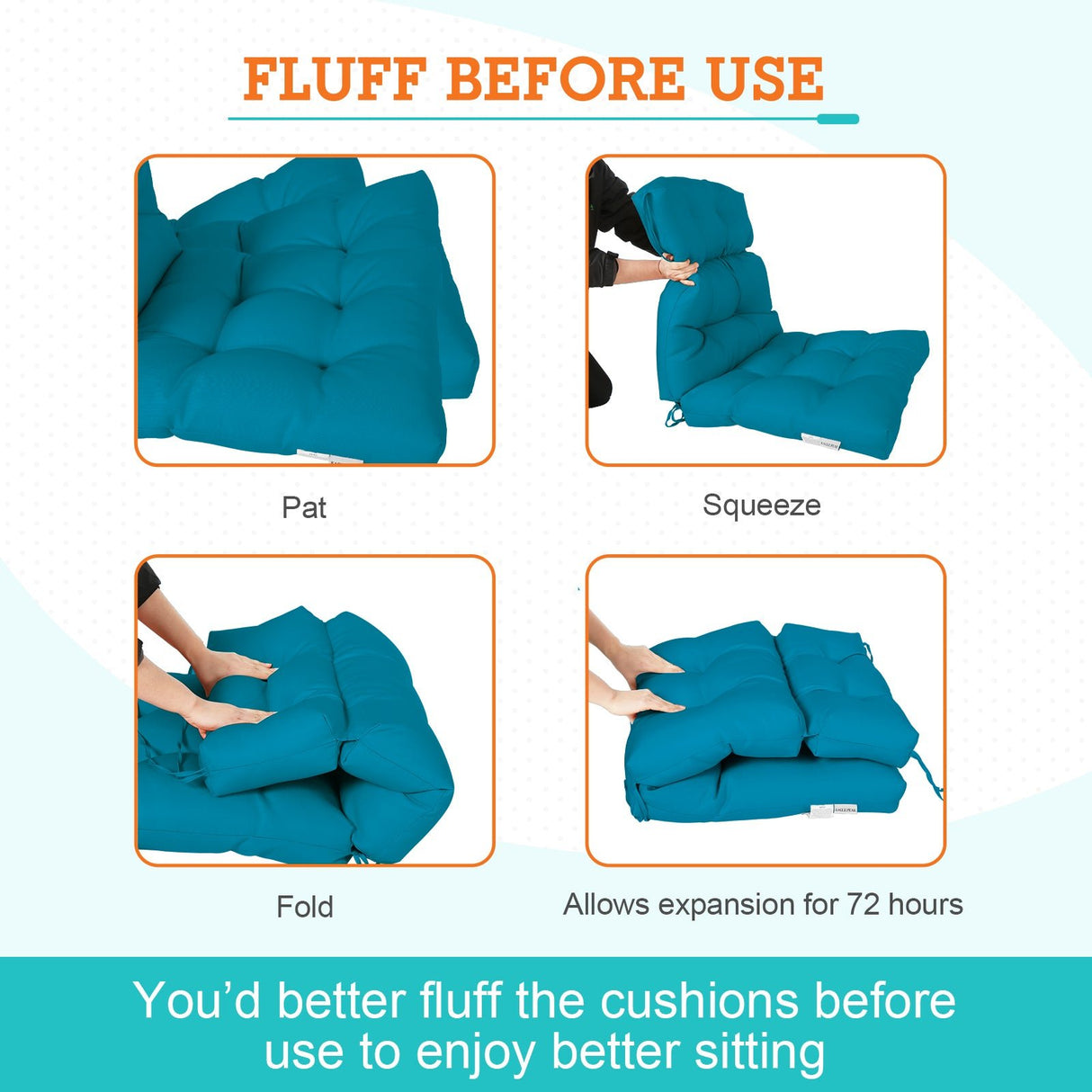 FLUFF BEFORE USE

Pat

Squeeze

Fold

Allows expansion for 72 hours

You'd better fluff the cushions before use to enjoy better sitting