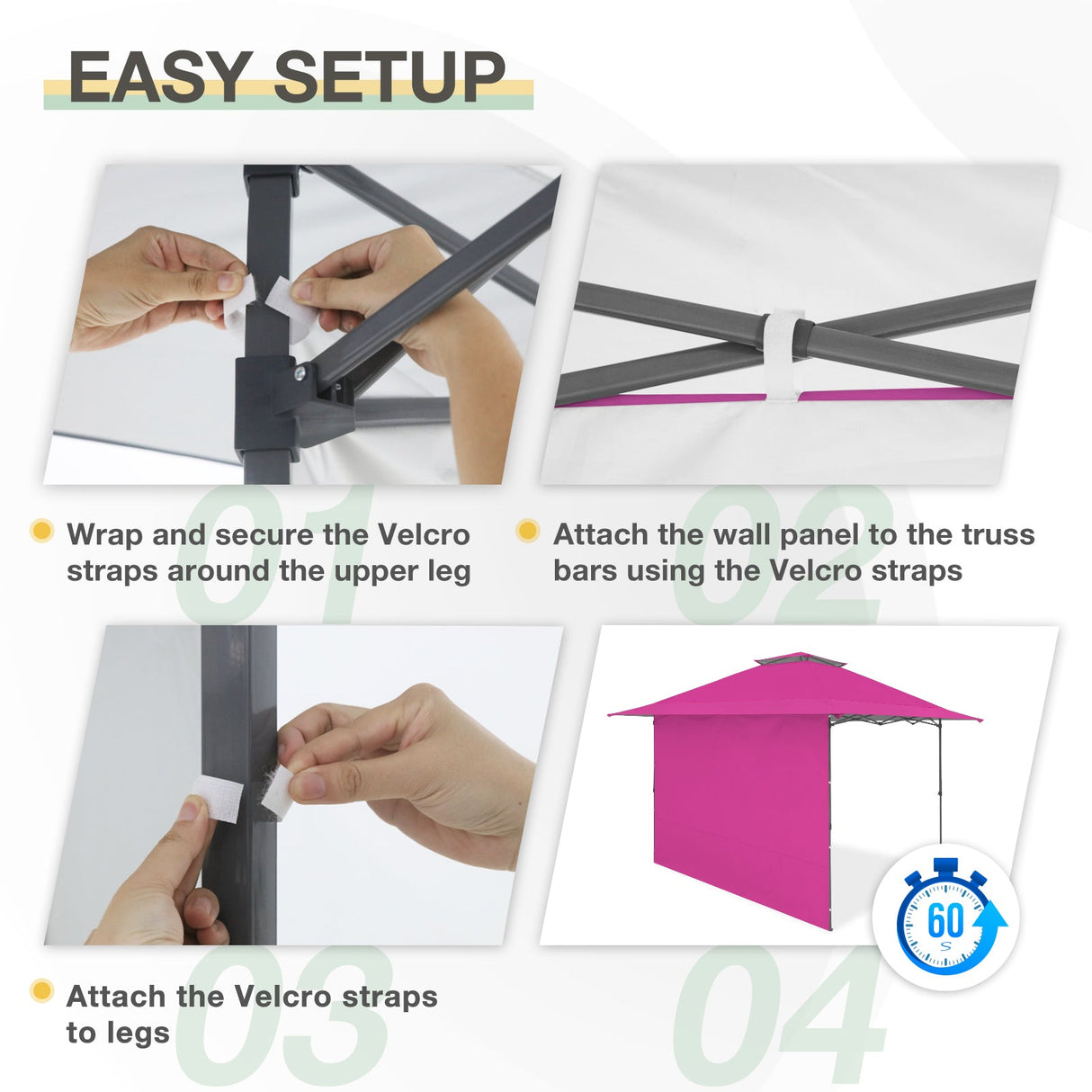 EASY SETUP

01

Wrap and secure the Velcro straps around the upper leg

02

Attach the wall panel to the truss bars using the Velcro straps

03

Attach the Velcro straps to legs

04

60 S