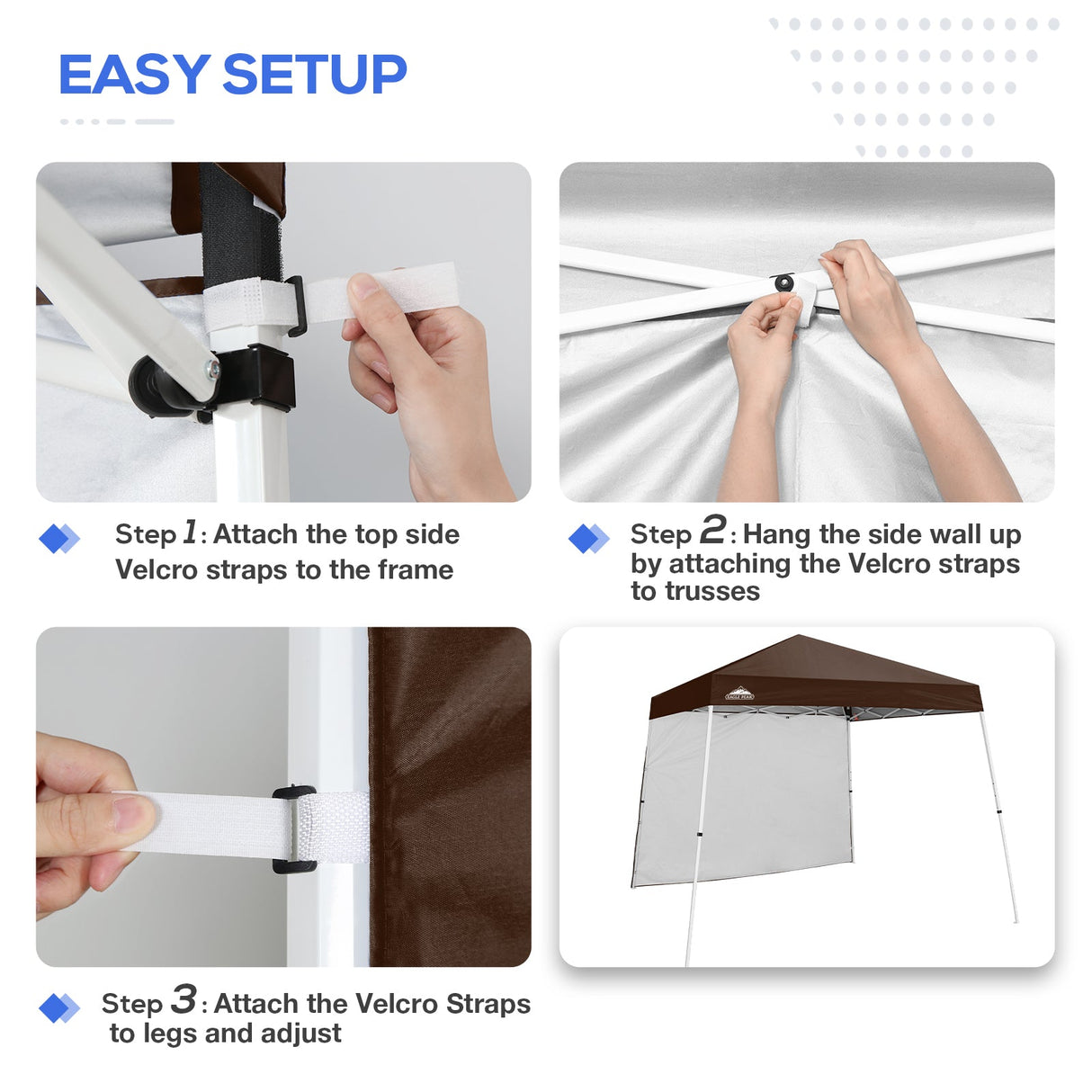 EASY SETUP

Step 1: Attach the top side Velcro straps to the frame

Step 2: Hang the side wall up by attaching the Velcro straps to trusses

EAGLE PEAK

Step 3: Attach the Velcro Straps to legs and adjust