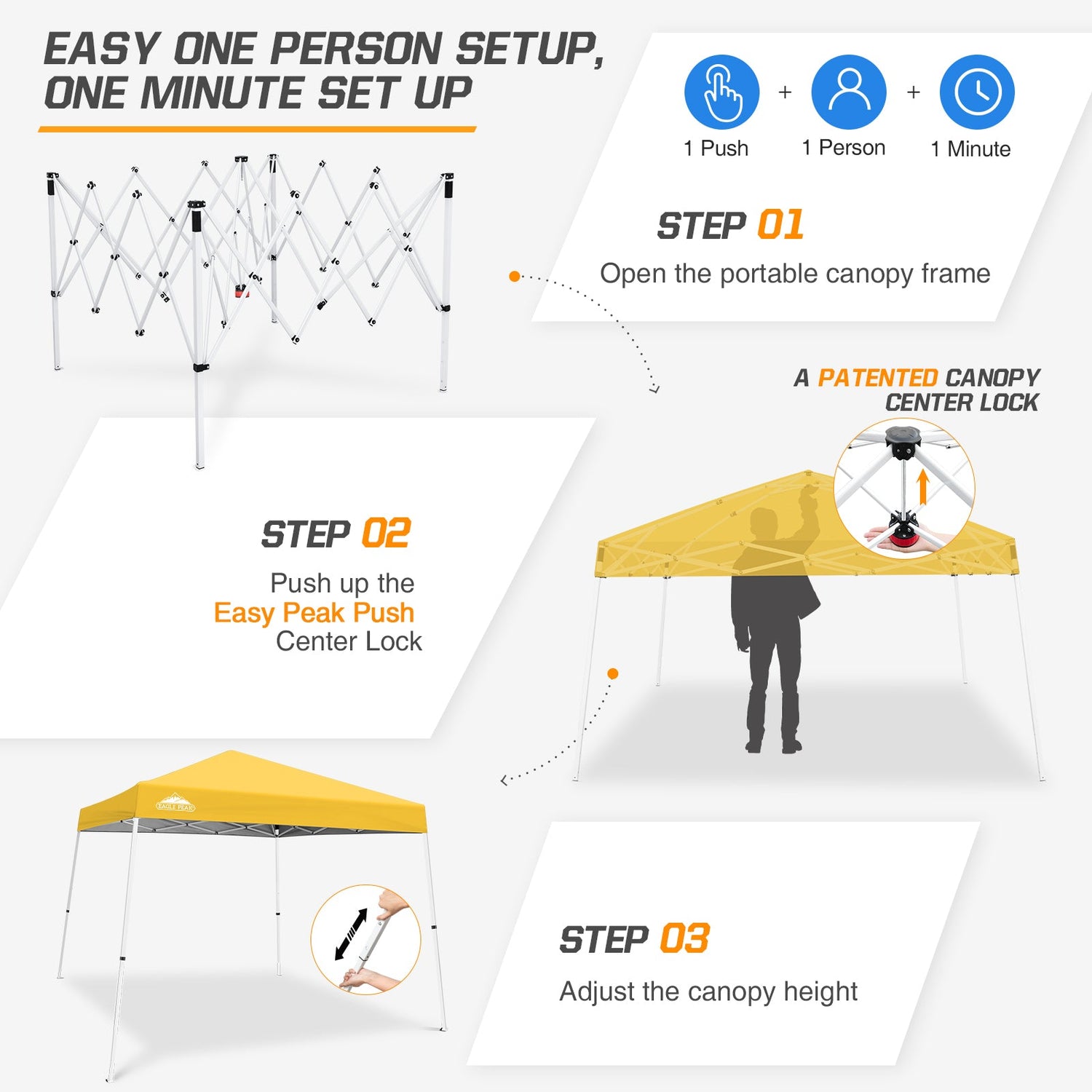 EASY ONE PERSON SETUP, ONE MINUTE SET UP

1 Push + 1 Person + 1 Minute

STEP 01

Open the portable canopy frame

A PATENTED CANOPY CENTER LOCK

STEP 02

Push up the Easy Peak Push Center Lock

EAGLE PEAK

STEP 03

Adjust the canopy height