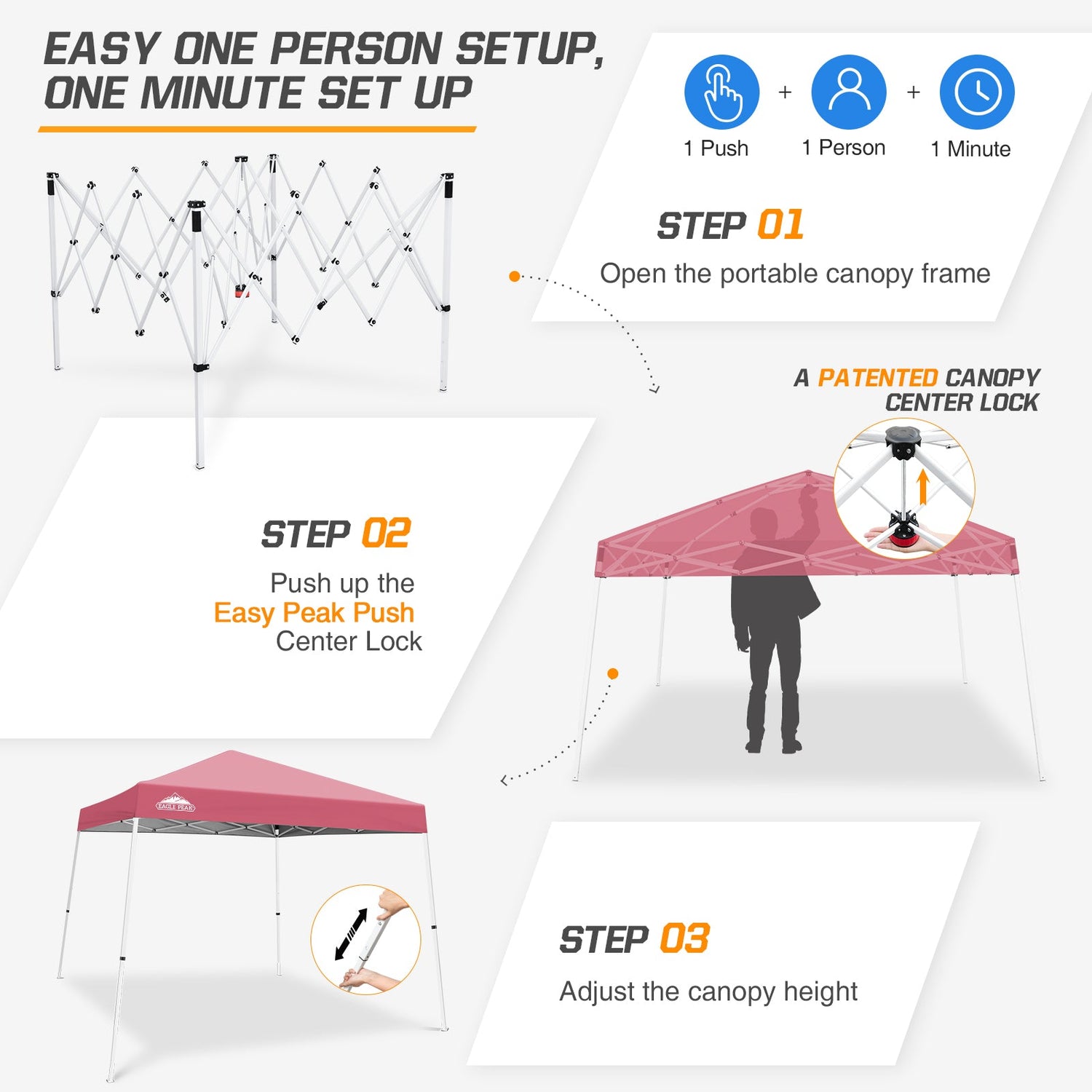 EASY ONE PERSON SETUP, ONE MINUTE SET UP

1 Push + 1 Person + 1 Minute

STEP 01
Open the portable canopy frame

A PATENTED CANOPY CENTER LOCK

STEP 02
Push up the Easy Peak Push Center Lock

EAGLE PEAK

STEP 03
Adjust the canopy height