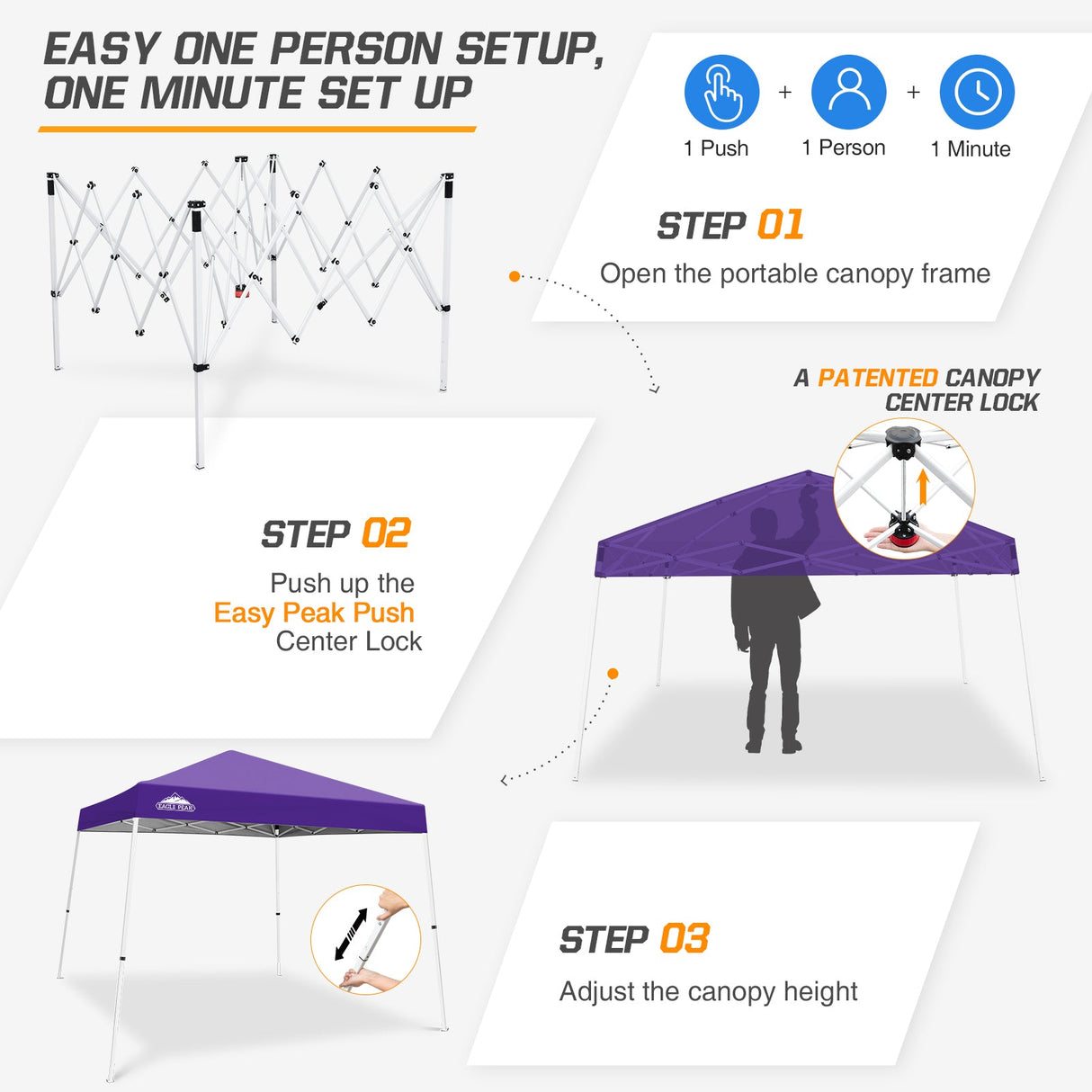 EASY ONE PERSON SETUP, ONE MINUTE SET UP

1 Push + 1 Person + 1 Minute

STEP 01
Open the portable canopy frame

A PATENTED CANOPY CENTER LOCK

STEP 02
Push up the Easy Peak Push Center Lock

EAGLE PEAK

STEP 03
Adjust the canopy height