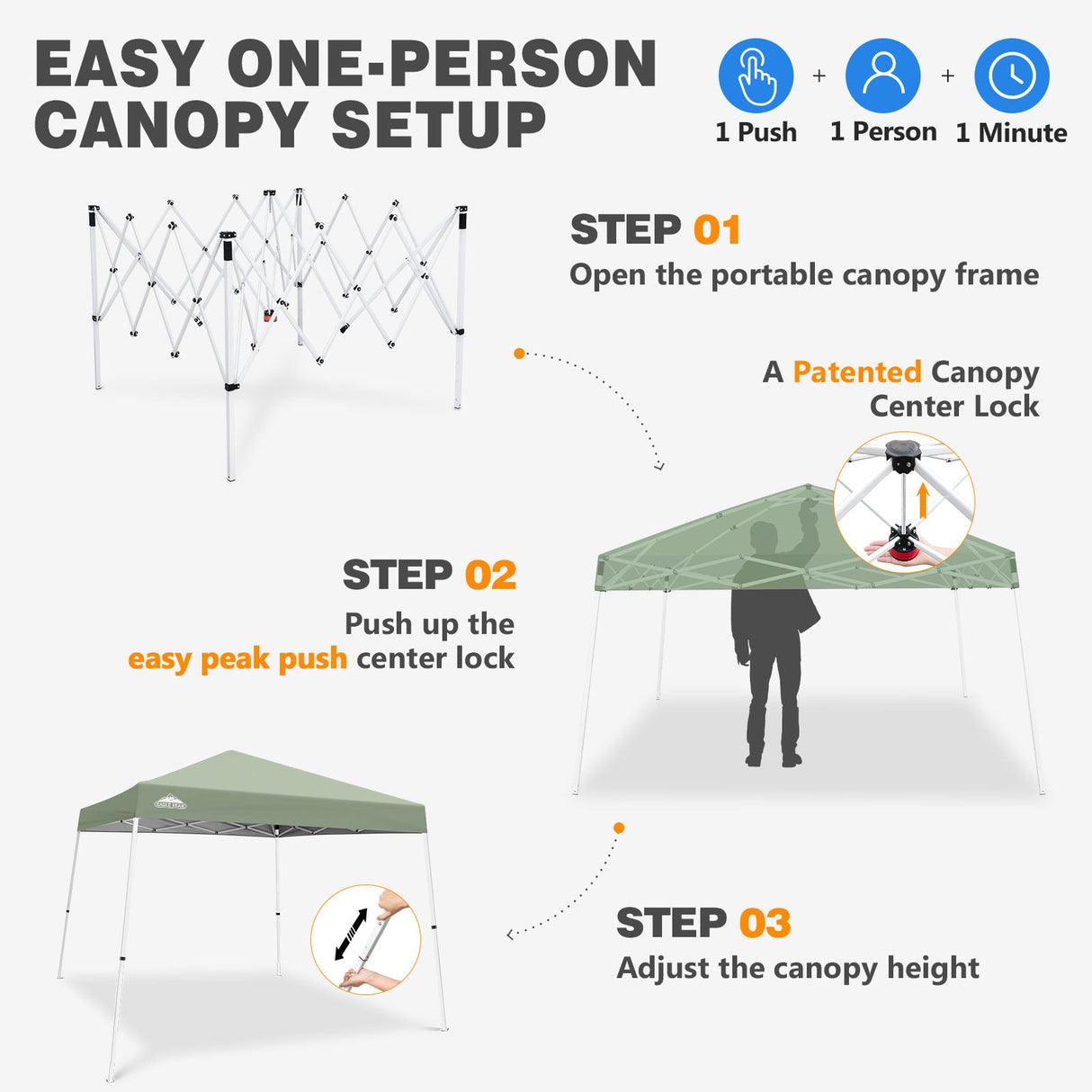 EASY ONE-PERSON CANOPY SETUP

1 Push + 1 Person + 1 Minute

STEP 01
Open the portable canopy frame

A Patented Canopy Center Lock

STEP 02
Push up the easy peak push center lock

EAGLE PEAK

STEP 03
Adjust the canopy height