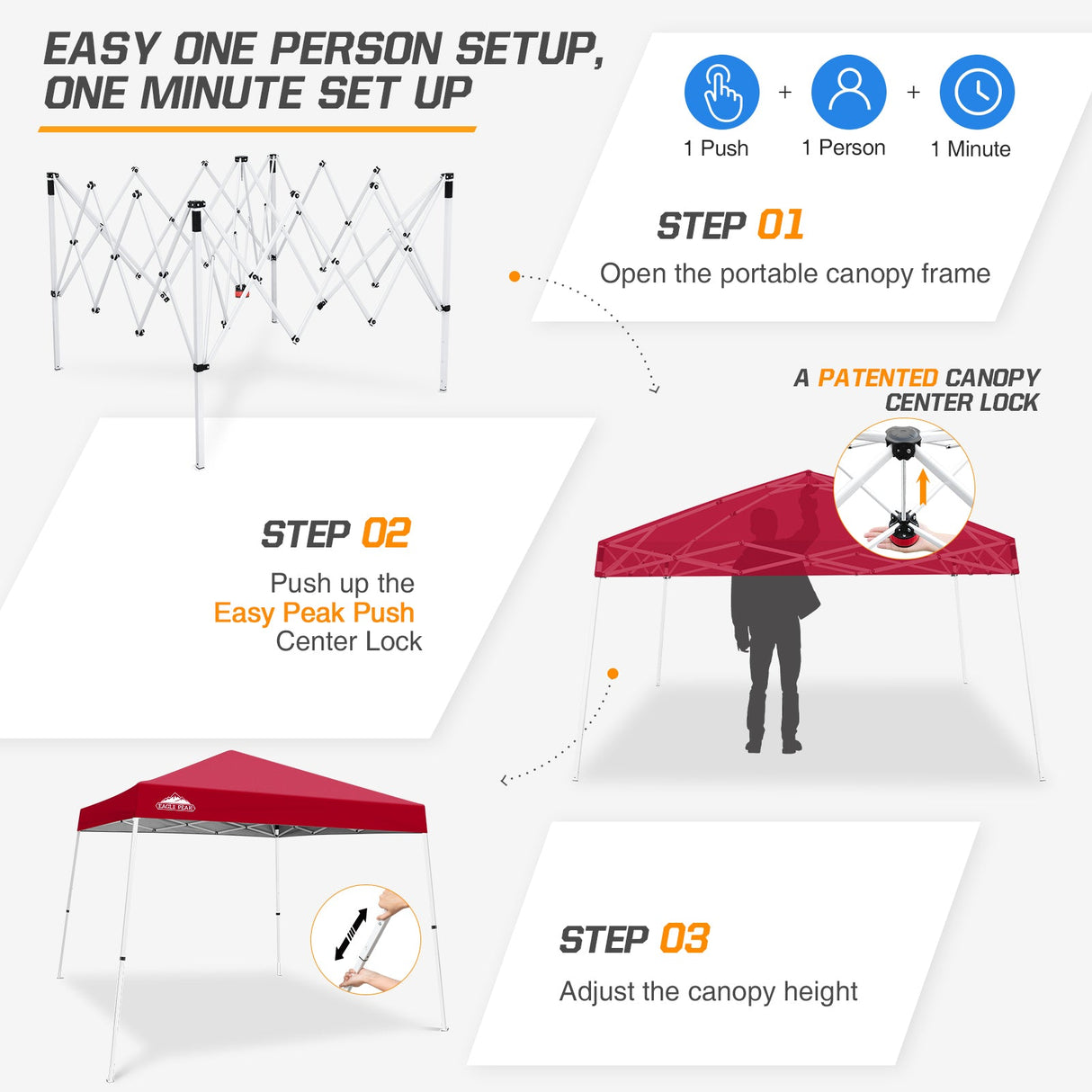 EASY ONE PERSON SETUP, ONE MINUTE SET UP

1 Push + 1 Person + 1 Minute

STEP 01
Open the portable canopy frame

A PATENTED CANOPY CENTER LOCK

STEP 02
Push up the Easy Peak Push Center Lock

EAGLE PEAK

STEP 03
Adjust the canopy height