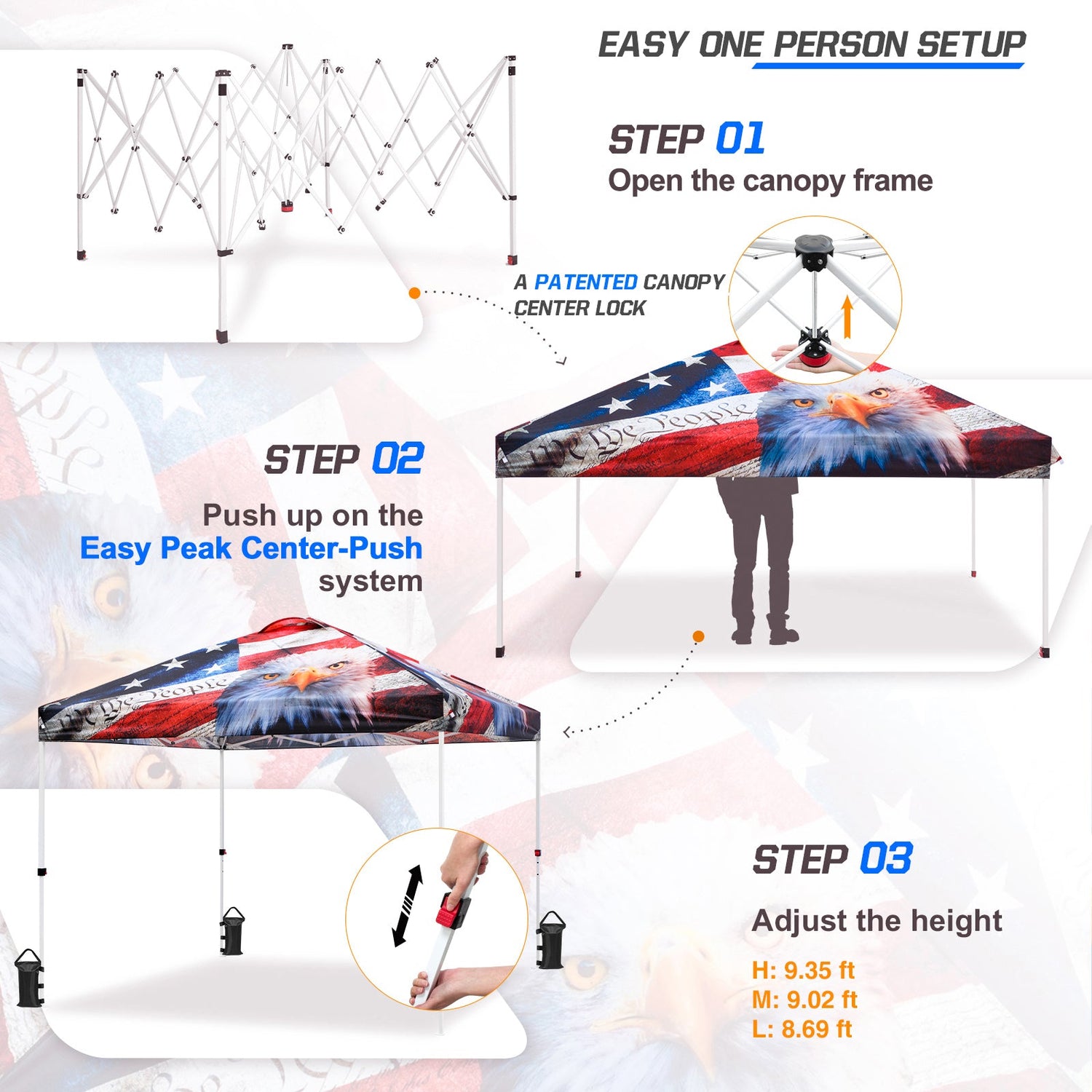 EASY ONE PERSON SETUP

STEP 01
Open the canopy frame

A PATENTED CANOPY CENTER LOCK

We the People

STEP 02
Push up on the Easy Peak Center-Push system

We the People

STEP 03
Adjust the height

H: 9.35 ft
M: 9.02 ft
L: 8.69 ft