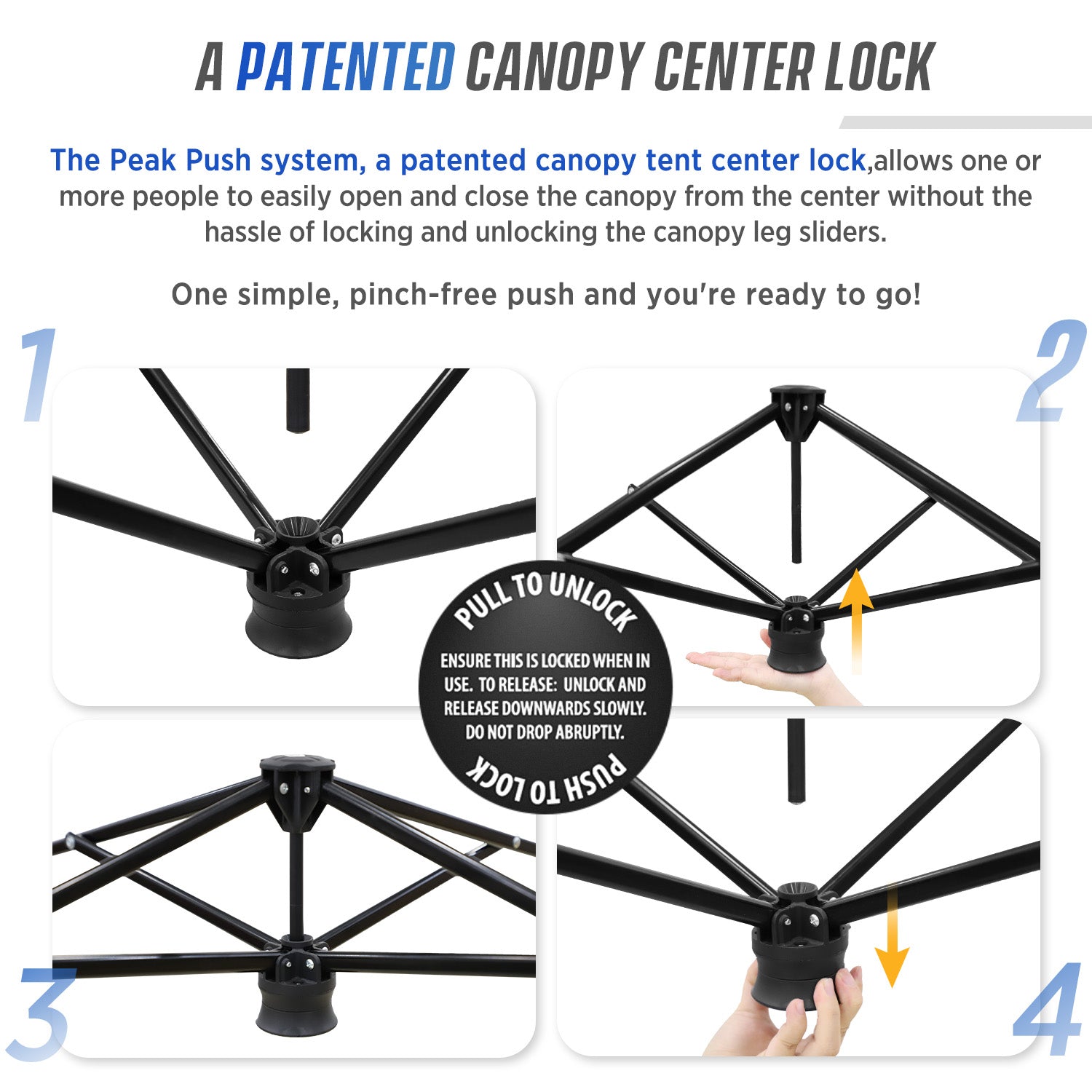 A PATENTED CANOPY CENTER LOCK

The Peak Push system, a patented canopy tent center lock,allows one or more people to easily open and close the canopy from the center without the hassle of locking and unlocking the canopy leg sliders.

One simple, pinch-free push and you're ready to go!

1

2

PULL TO UNLOCK

ENSURE THIS IS LOCKED WHEN IN USE. TO RELEASE: UNLOCK AND RELEASE DOWNWARDS SLOWLY. DO NOT DROP ABRUPTLY.

PUSH TO LOCK

3

4