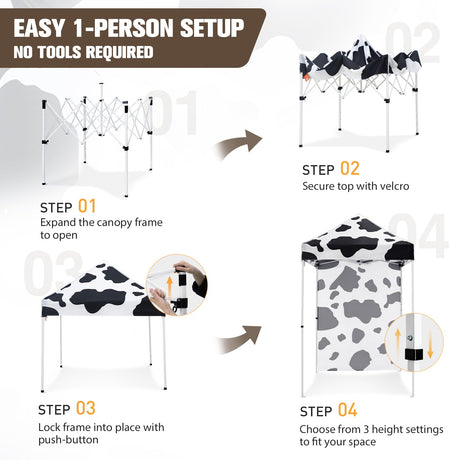 EASY 1-PERSON SETUP
NO TOOLS REQUIRED

01

STEP 01
Expand the canopy frame to open

02

STEP 02
Secure top with velcro

03

STEP 03
Lock frame into place with push-button

04

STEP 04
Choose from 3 height settings to fit your space