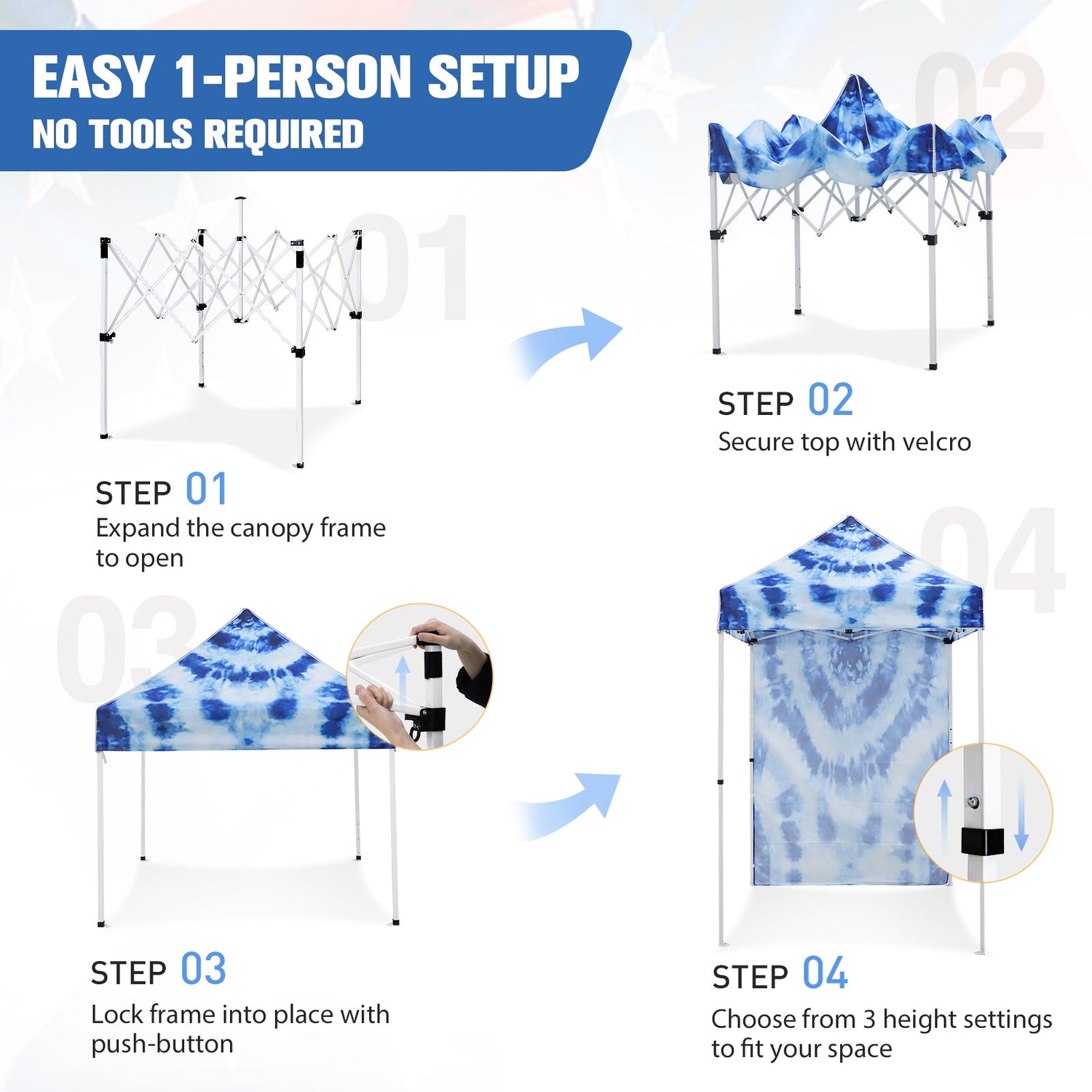 EASY 1-PERSON SETUP
NO TOOLS REQUIRED

01

STEP 01
Expand the canopy frame to open

02

STEP 02
Secure top with velcro

03

STEP 03
Lock frame into place with push-button

04

STEP 04
Choose from 3 height settings to fit your space