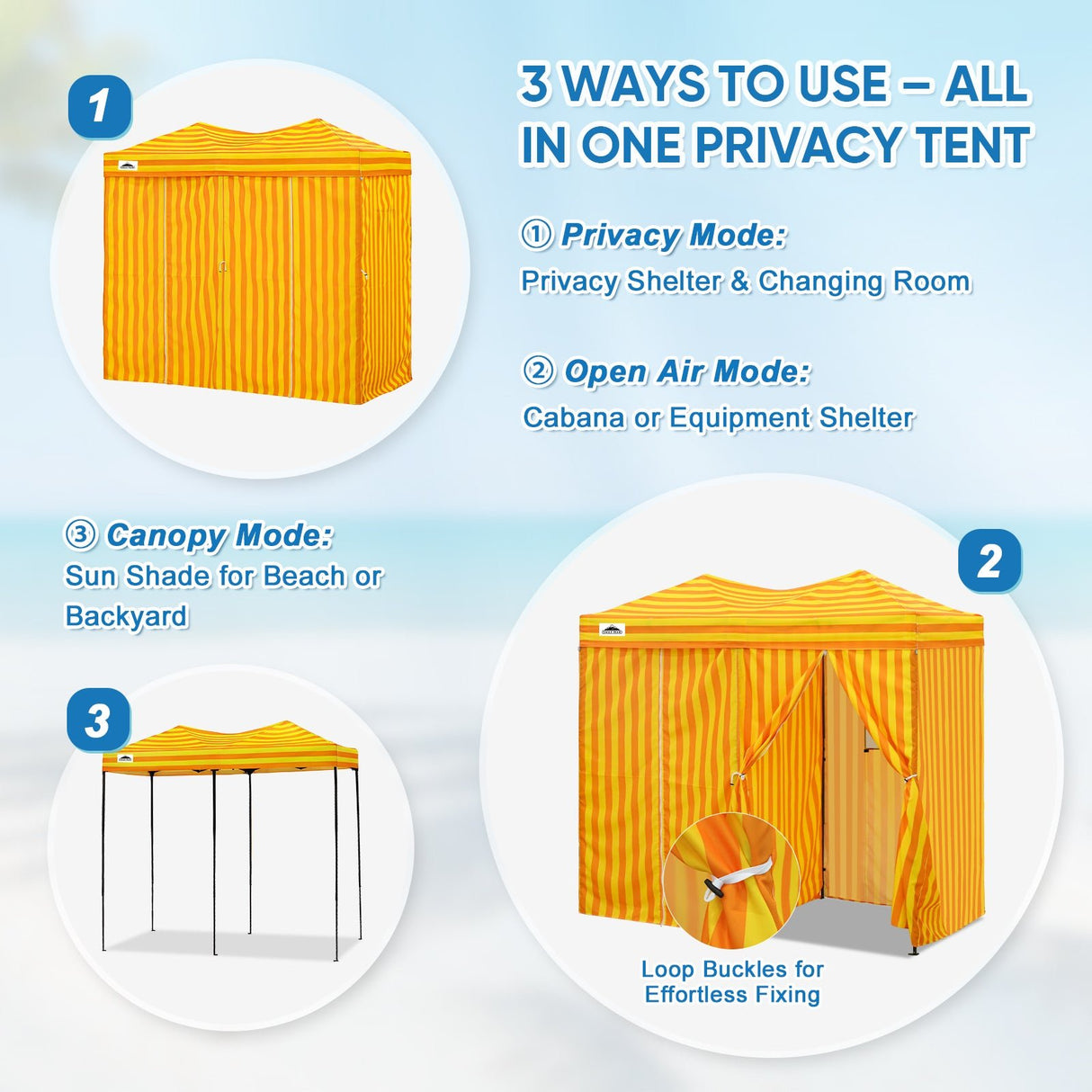 1

3 WAYS TO USE – ALL IN ONE PRIVACY TENT

① Privacy Mode:
Privacy Shelter & Changing Room

② Open Air Mode:
Cabana or Equipment Shelter

③ Canopy Mode:
Sun Shade for Beach or Backyard

2

3

Loop Buckles for Effortless Fixing