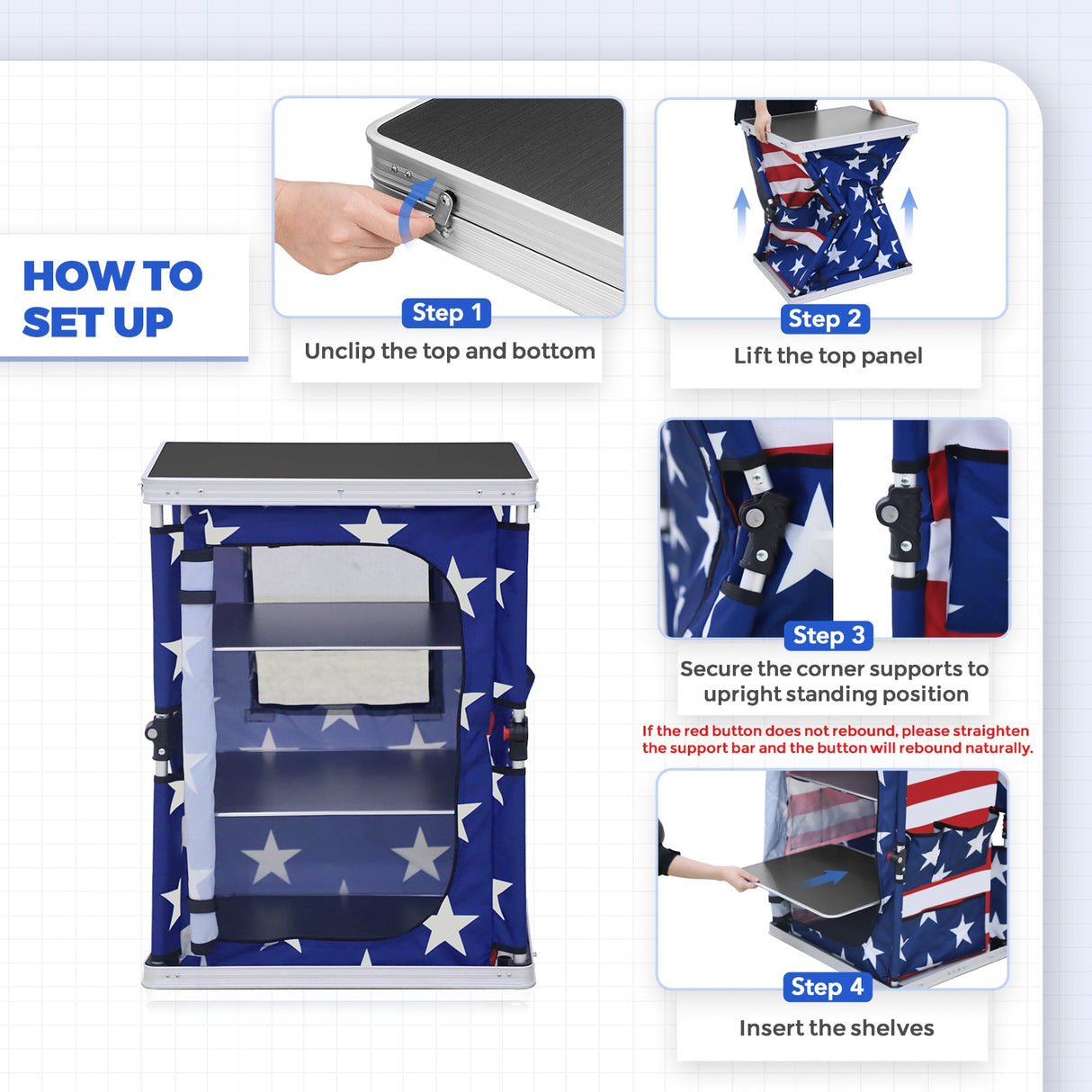 HOW TO SET UP

Step 1
Unclip the top and bottom

Step 2
Lift the top panel

Step 3
Secure the corner supports to upright standing position

If the red button does not rebound, please straighten the support bar and the button will rebound naturally.

Step 4
Insert the shelves