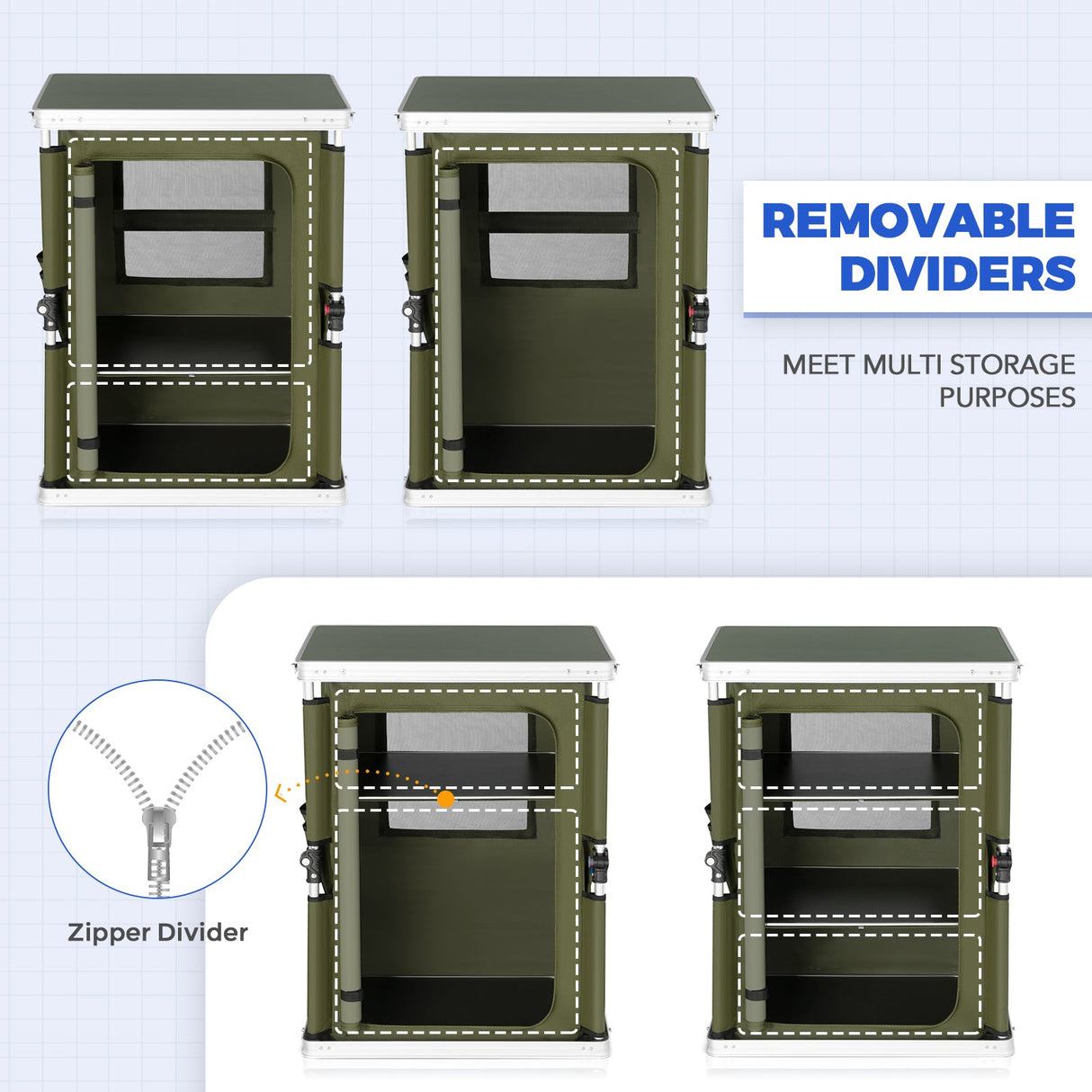 REMOVABLE DIVIDERS

MEET MULTI STORAGE PURPOSES

Zipper Divider