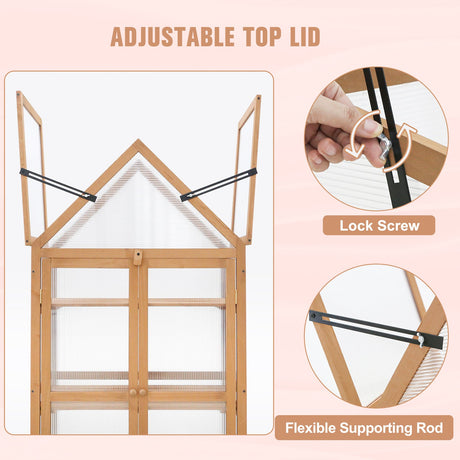 ADJUSTABLE TOP LID

Lock Screw

Flexible Supporting Rod