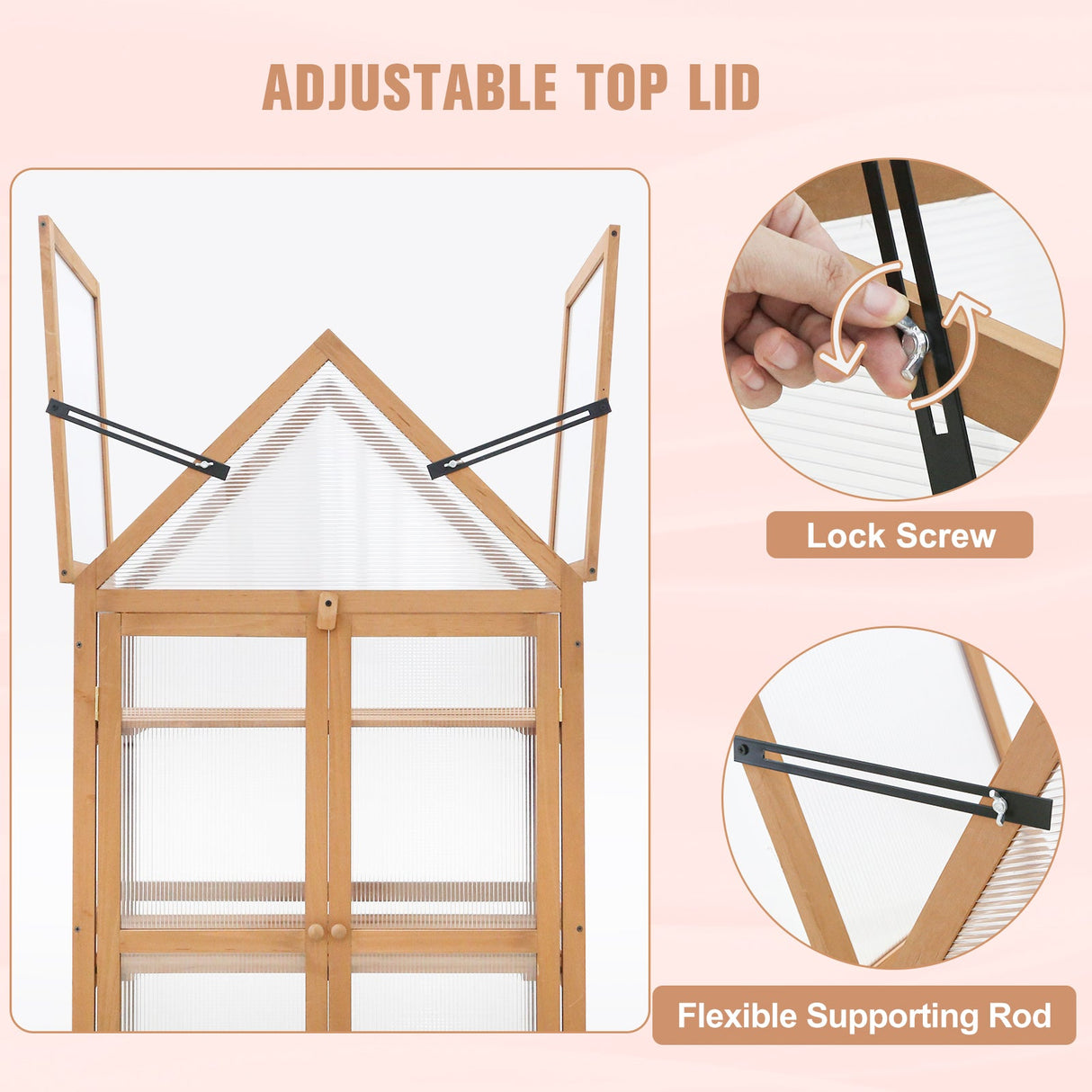 ADJUSTABLE TOP LID

Lock Screw

Flexible Supporting Rod