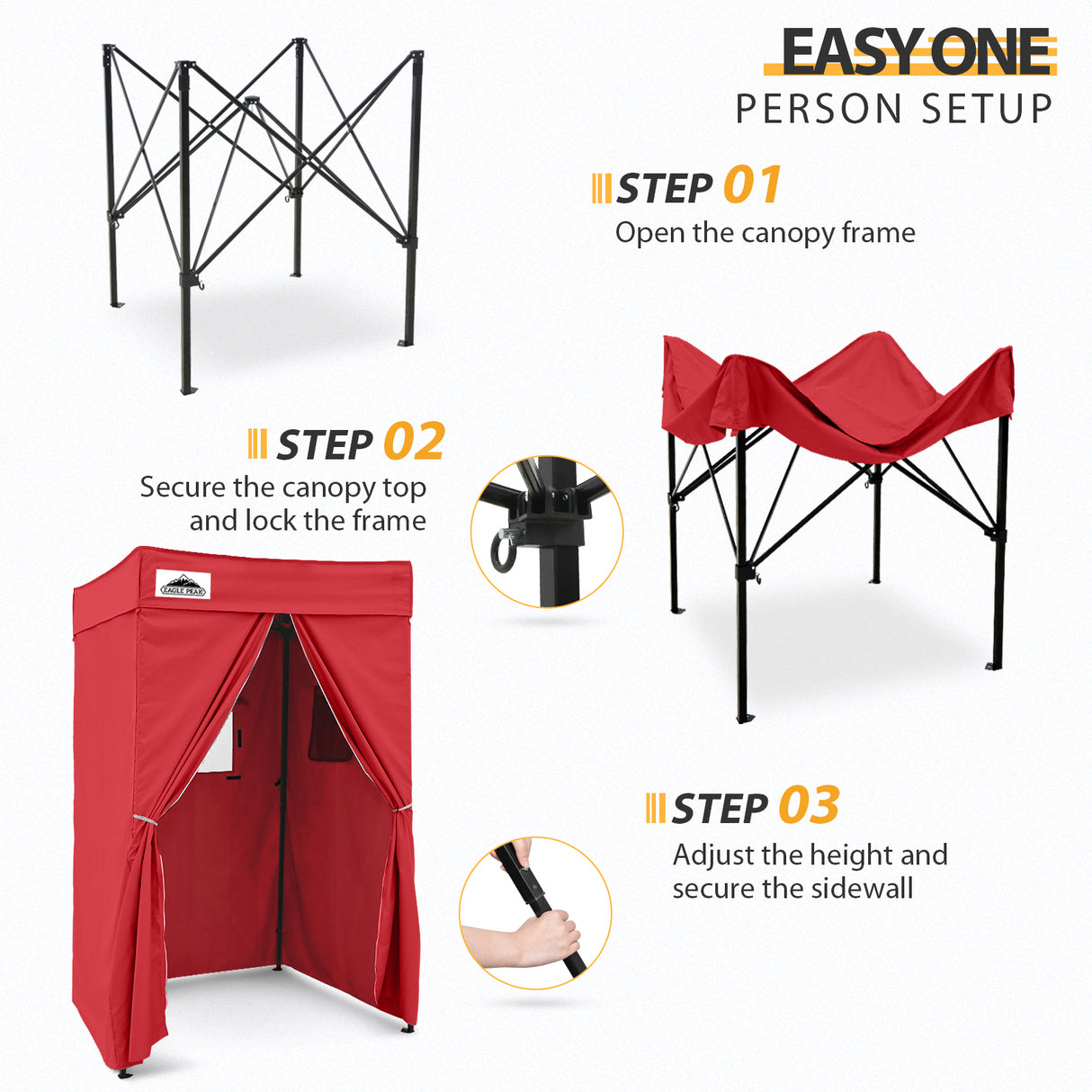 EASY ONE
PERSON SETUP

STEP 01
Open the canopy frame

STEP 02
Secure the canopy top and lock the frame

EAGLE PEAK

STEP 03
Adjust the height and secure the sidewall