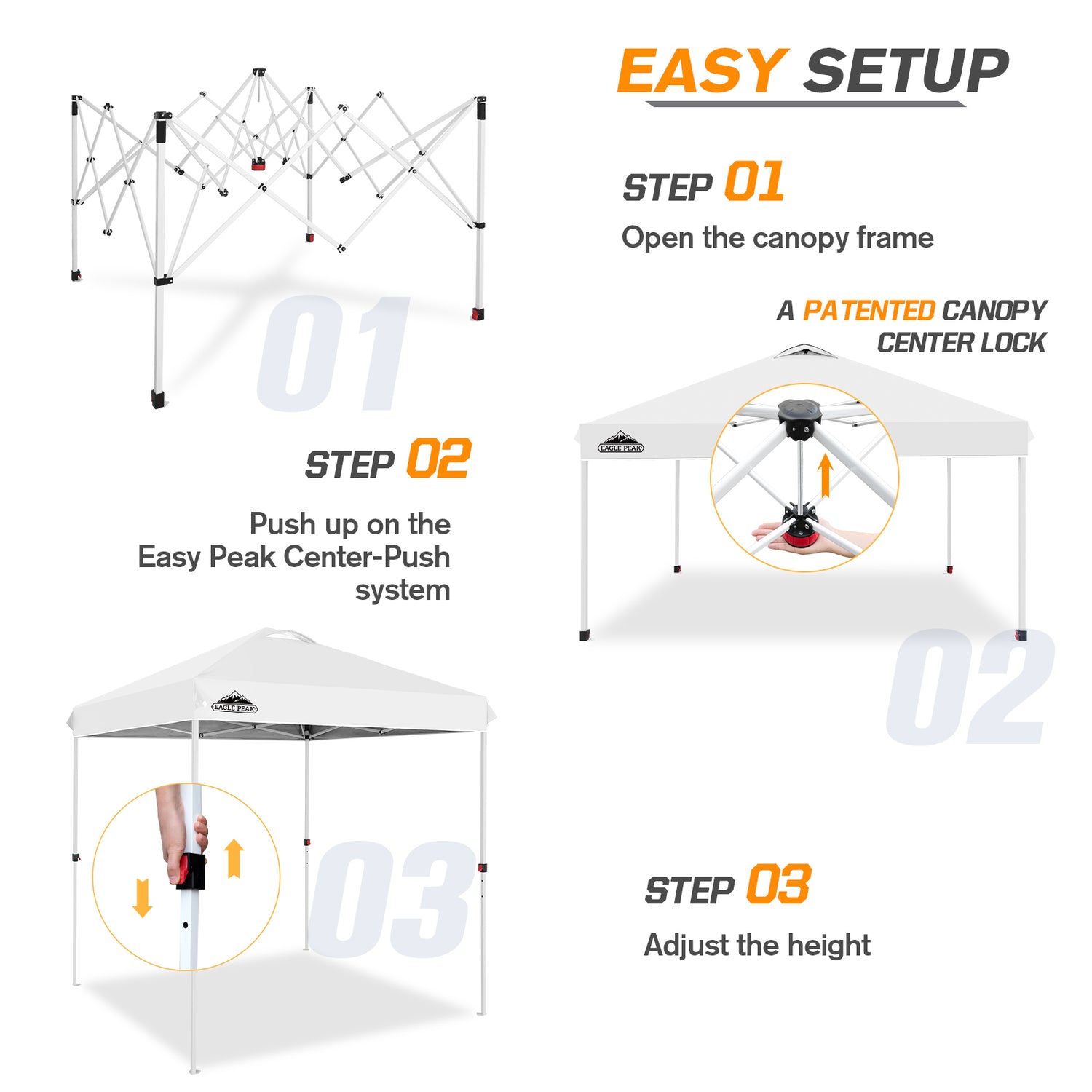 EASY SETUP

STEP 01

Open the canopy frame

01

A PATENTED CANOPY CENTER LOCK

EAGLE PEAK

STEP 02

Push up on the Easy Peak Center-Push system

02

EAGLE PEAK

03

STEP 03

Adjust the height