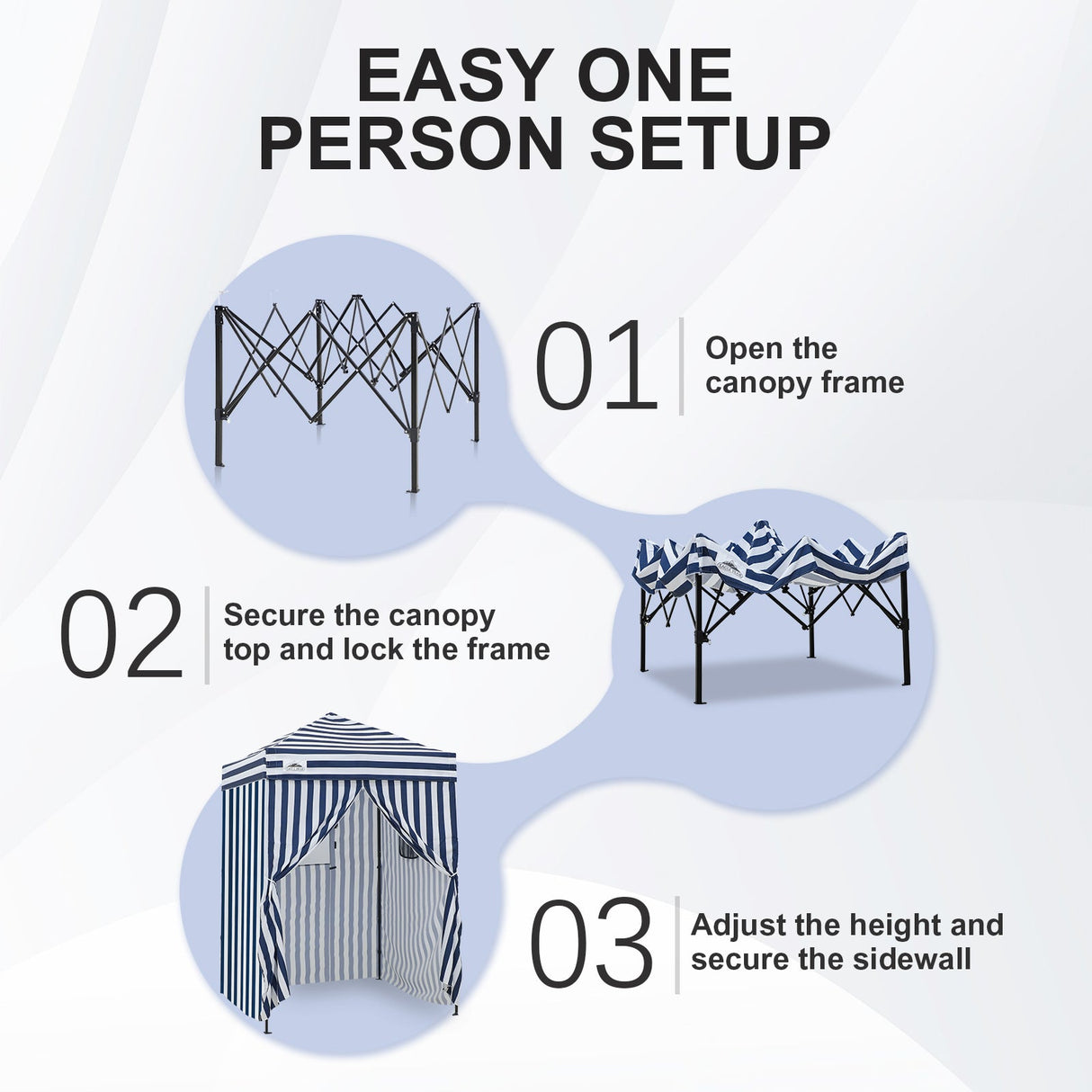 EASY ONE PERSON SETUP

01 Open the canopy frame

02 Secure the canopy top and lock the frame

03 Adjust the height and secure the sidewall