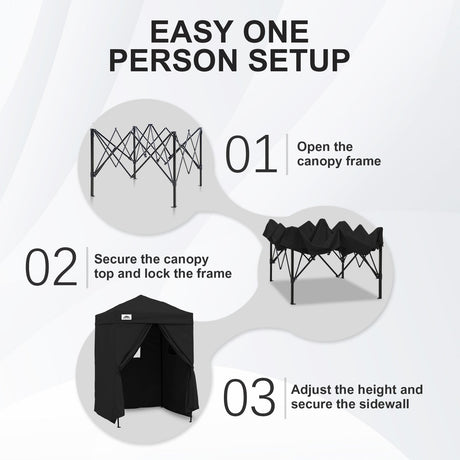 EASY ONE PERSON SETUP

01 Open the canopy frame

02 Secure the canopy top and lock the frame

03 Adjust the height and secure the sidewall