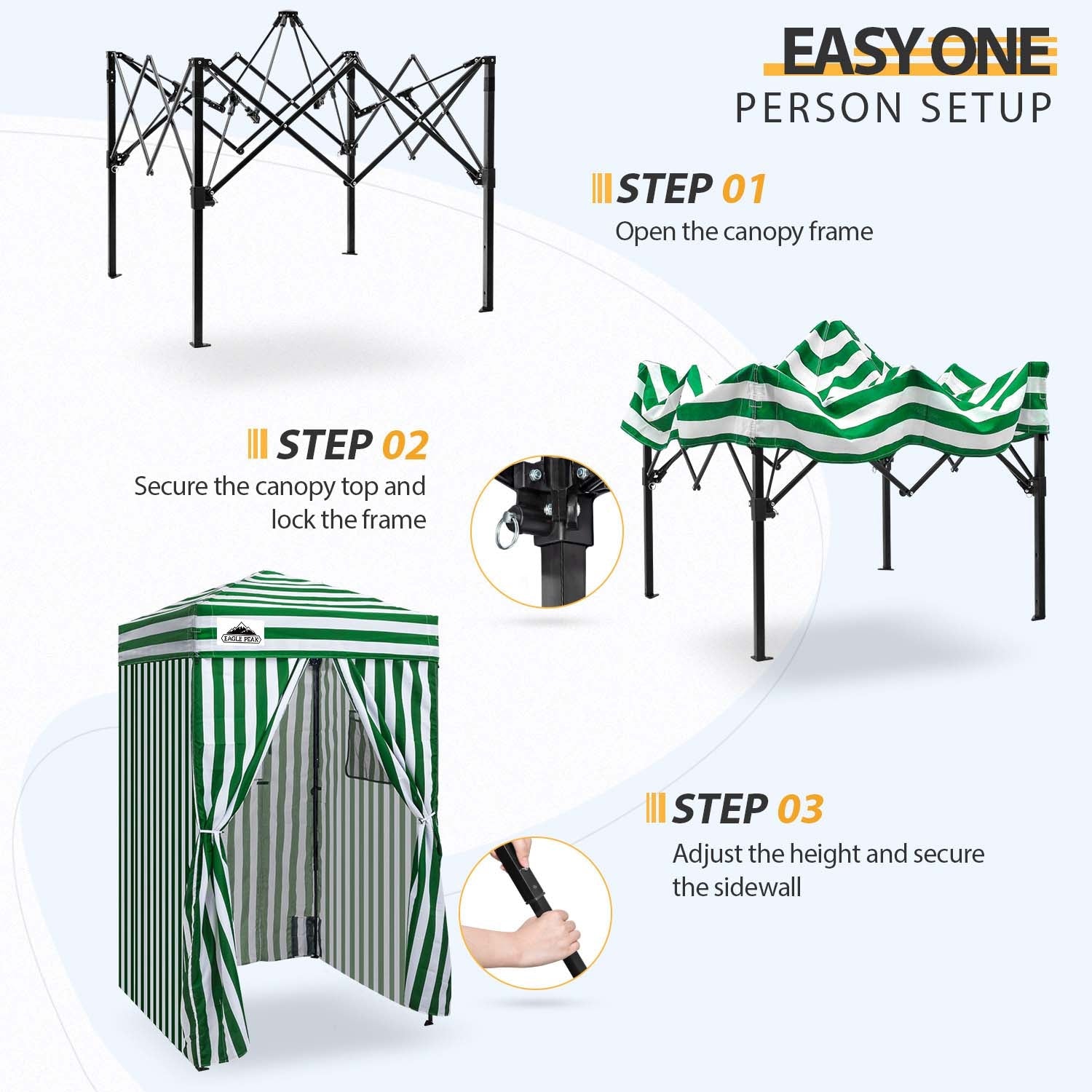 EASY ONE
PERSON SETUP

STEP 01
Open the canopy frame

STEP 02
Secure the canopy top and lock the frame

EAGLE PEAK

STEP 03
Adjust the height and secure the sidewall