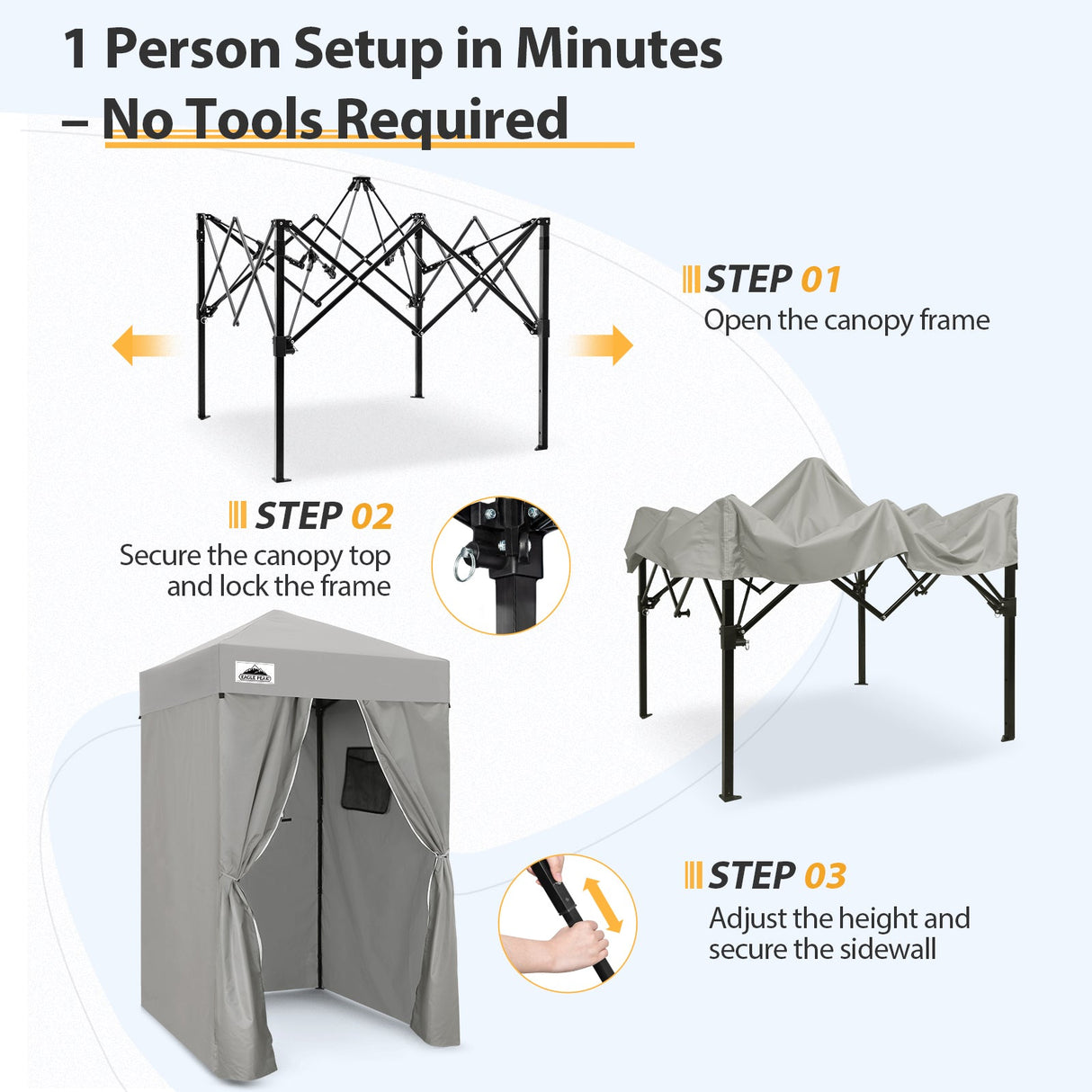 1 Person Setup in Minutes – No Tools Required

STEP 01
Open the canopy frame

STEP 02
Secure the canopy top and lock the frame

EAGLE PEAK

STEP 03
Adjust the height and secure the sidewall