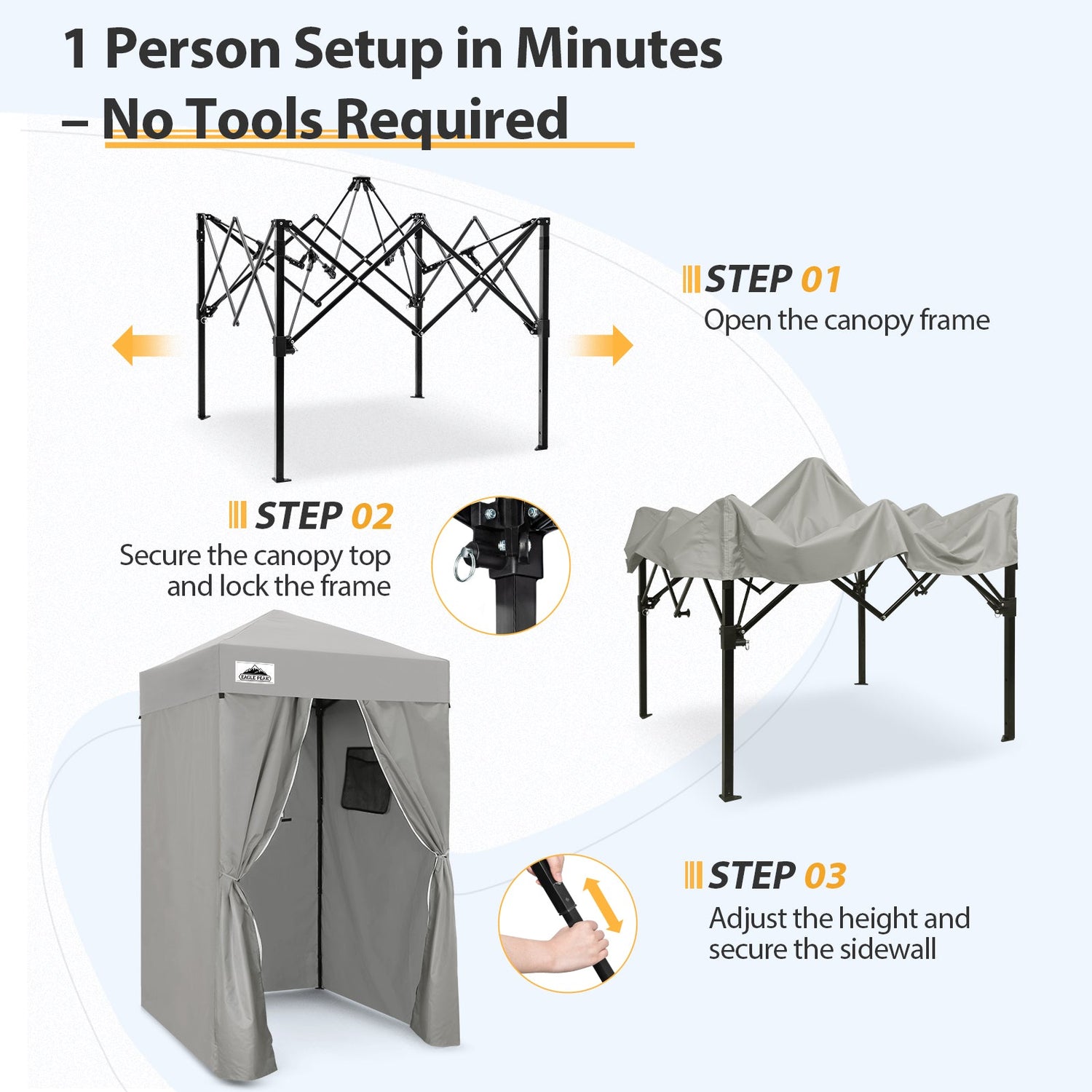 1 Person Setup in Minutes
– No Tools Required

STEP 01
Open the canopy frame

STEP 02
Secure the canopy top and lock the frame

EAGLE PEAK

STEP 03
Adjust the height and secure the sidewall