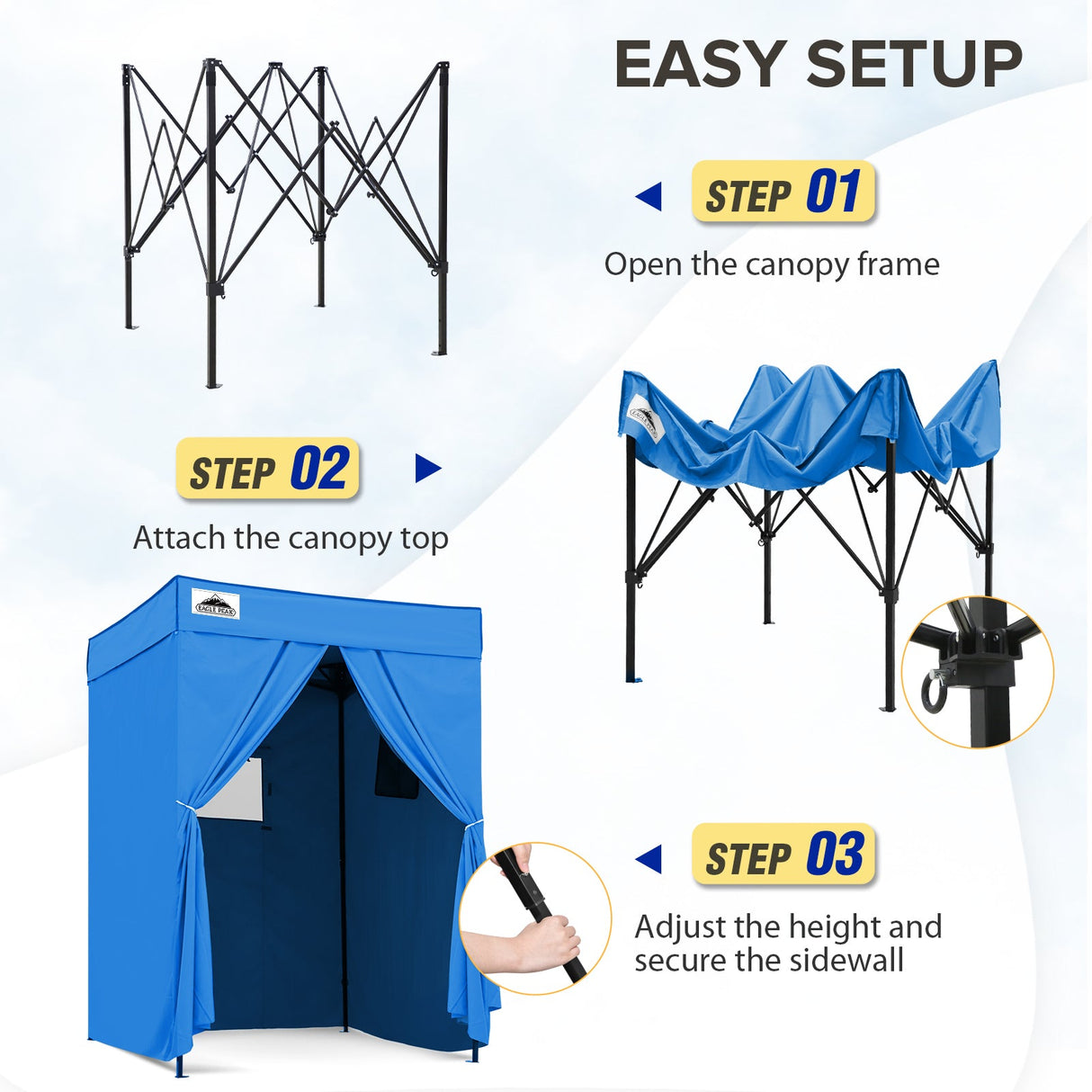 EASY SETUP

STEP 01
Open the canopy frame

STEP 02
Attach the canopy top

EAGLE PEAK

EAGLE PEAK

STEP 03
Adjust the height and secure the sidewall