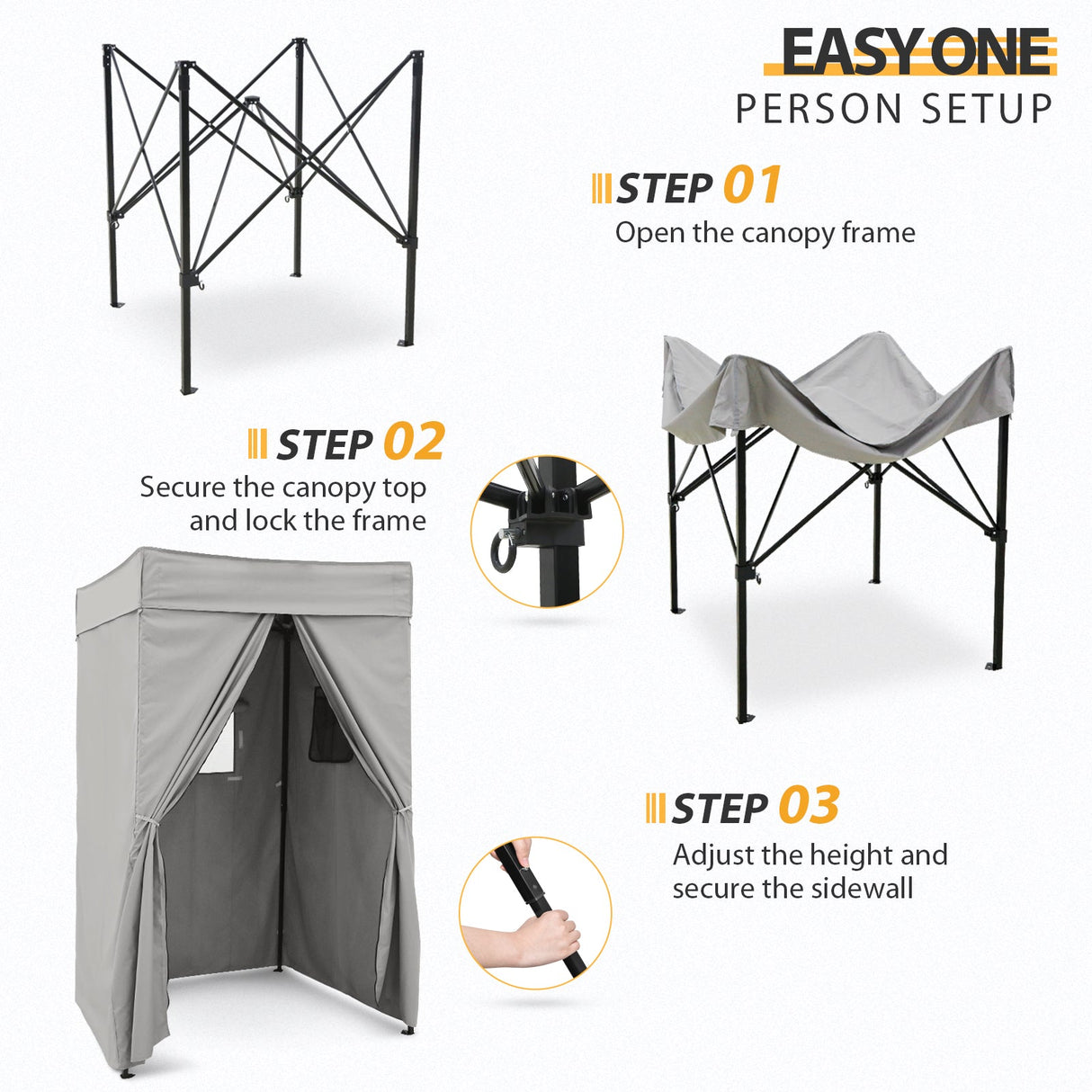 EASY ONE
PERSON SETUP

STEP 01
Open the canopy frame

STEP 02
Secure the canopy top and lock the frame

STEP 03
Adjust the height and secure the sidewall