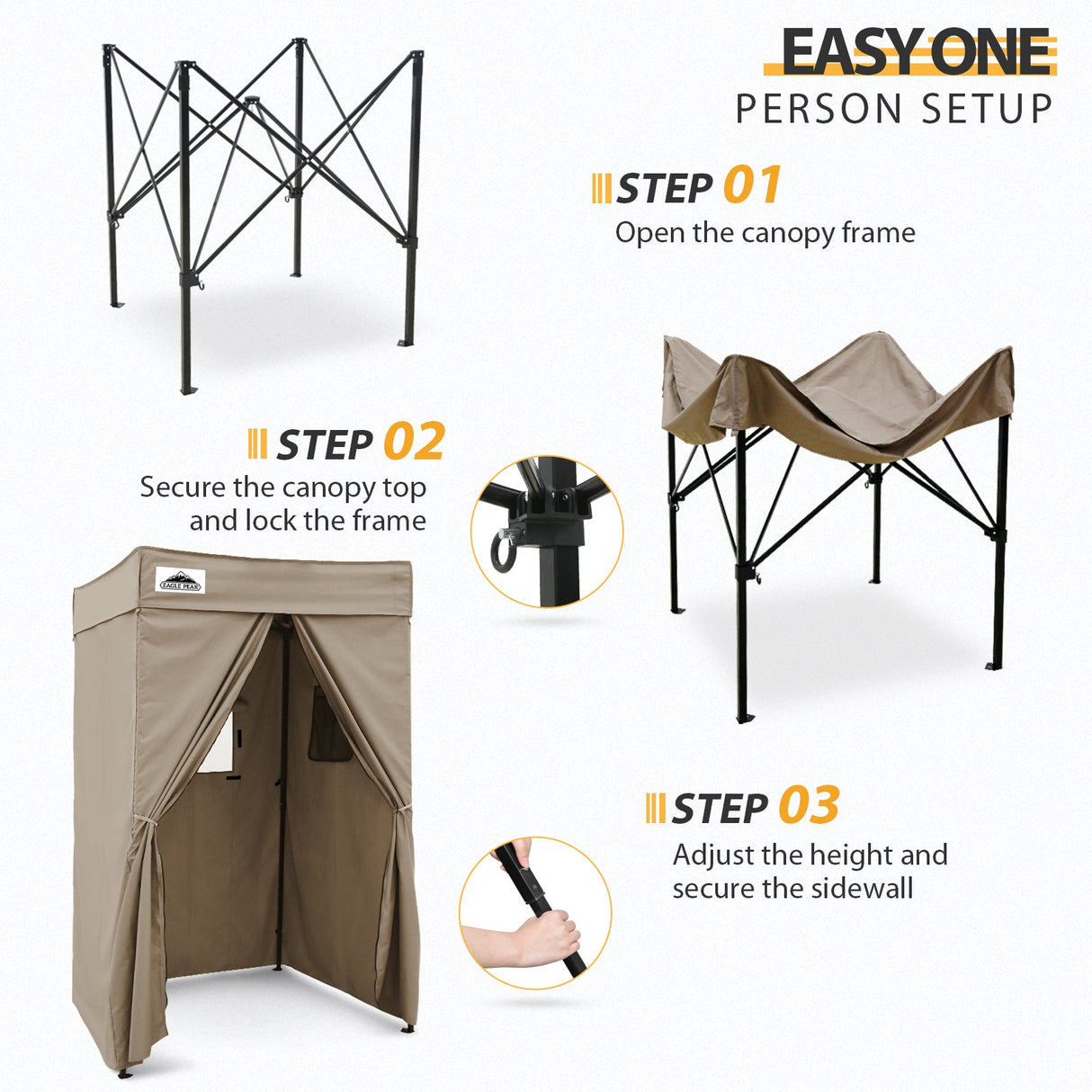 EASY ONE
PERSON SETUP

STEP 01
Open the canopy frame

STEP 02
Secure the canopy top and lock the frame

EAGLE PEAK

STEP 03
Adjust the height and secure the sidewall