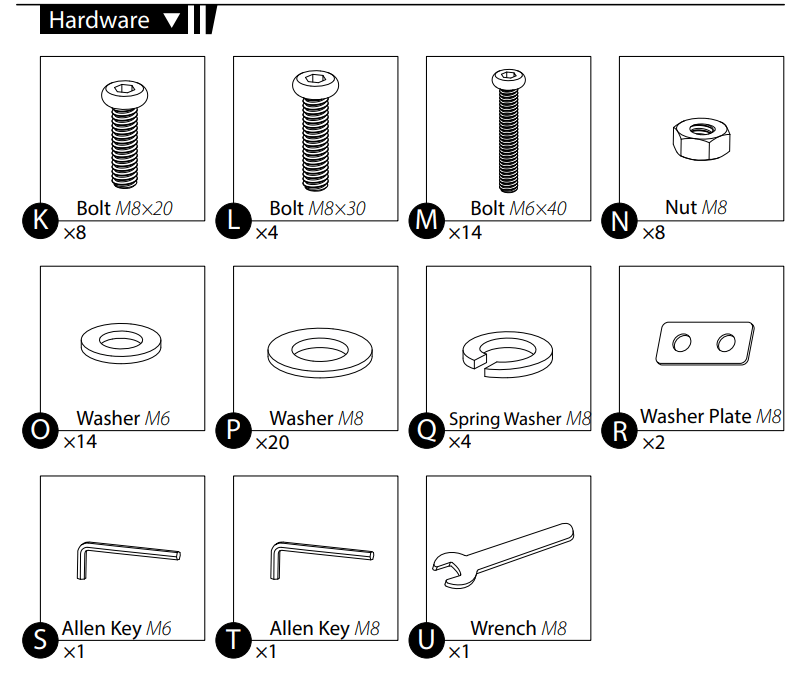 Hardware ▼

Bolt M8×20
K
×8

Bolt M8×30
L
×4

Bolt M6×40
M
×14

Nut M8
N
×8

Washer M6
O
×14

Washer M8
P
×20

Spring Washer M8
Q
×4

Washer Plate M8
R
×2

Allen Key M6
S
×1

Allen Key M8
T
×1

Wrench M8
U
×1