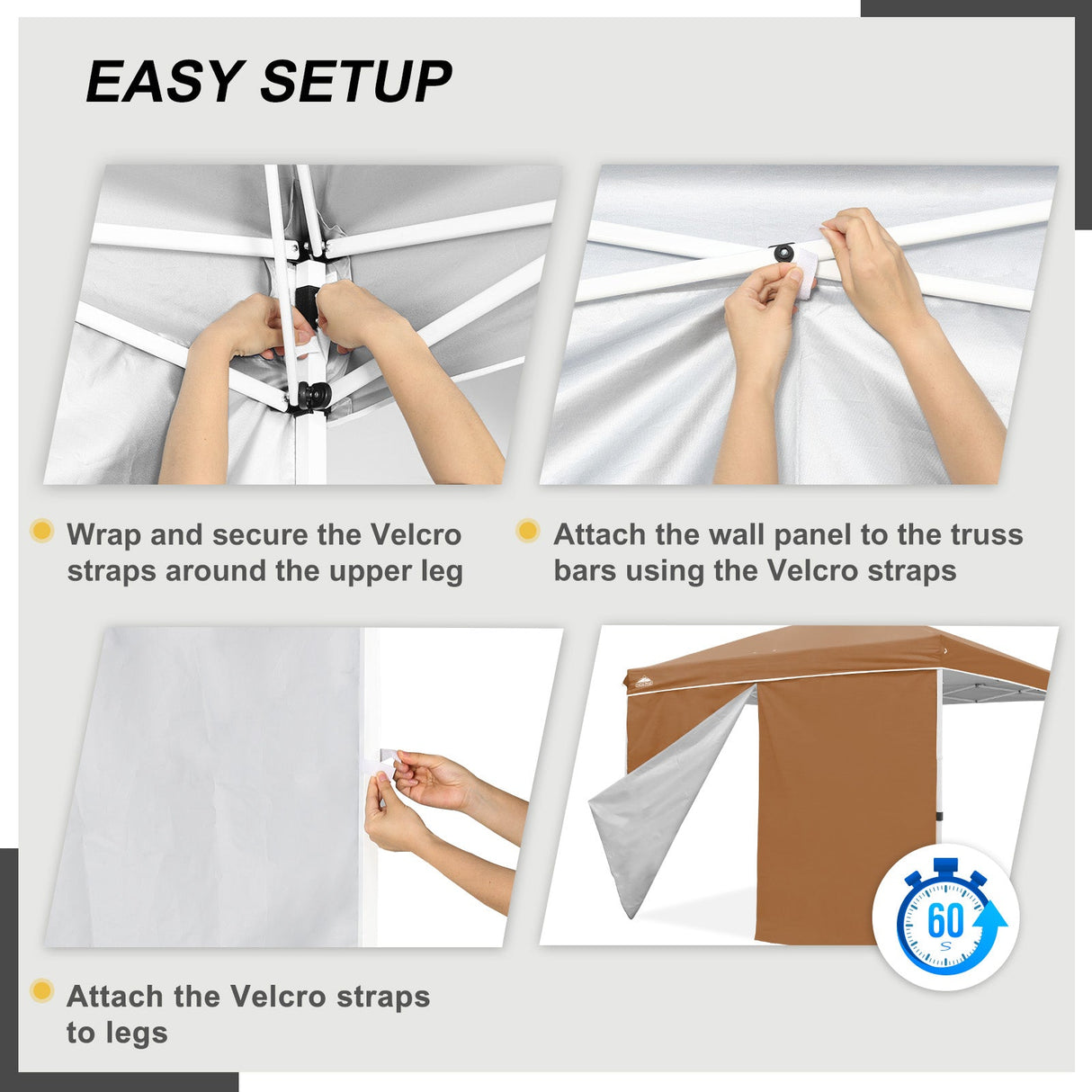 EASY SETUP

Wrap and secure the Velcro straps around the upper leg

Attach the wall panel to the truss bars using the Velcro straps

Attach the Velcro straps to legs

60 S