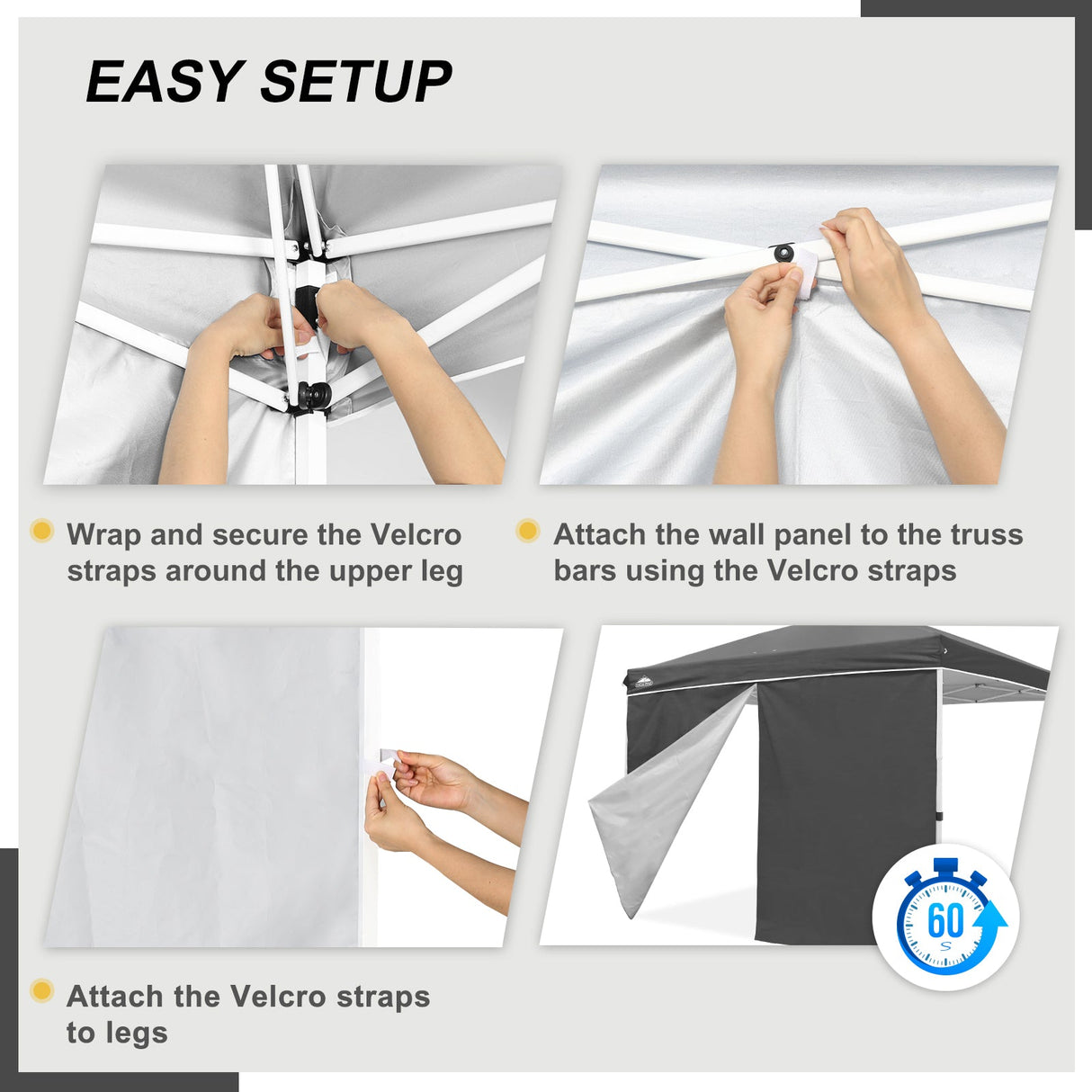 EASY SETUP

Wrap and secure the Velcro straps around the upper leg

Attach the wall panel to the truss bars using the Velcro straps

Attach the Velcro straps to legs

60
S