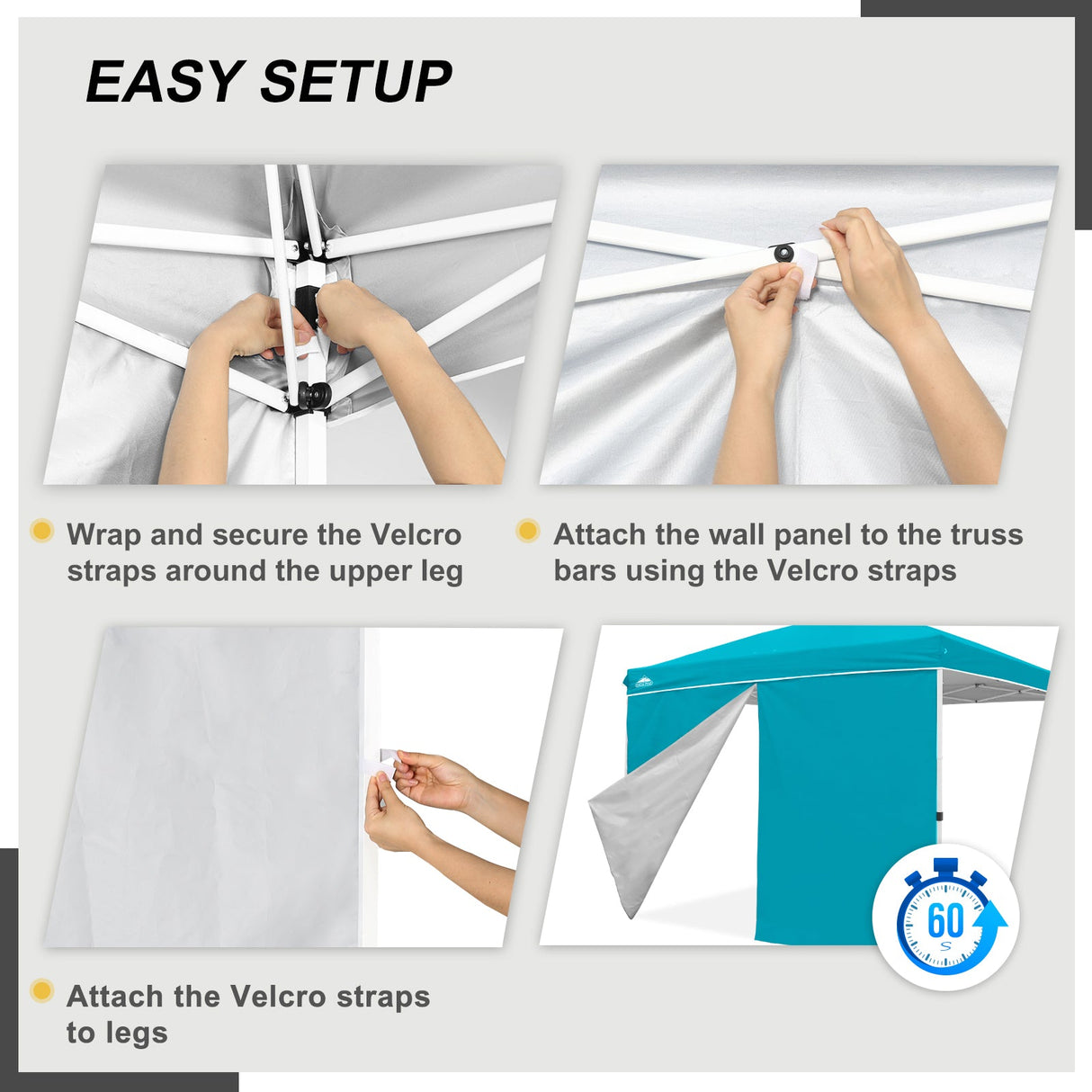 EASY SETUP

Wrap and secure the Velcro straps around the upper leg

Attach the wall panel to the truss bars using the Velcro straps

Attach the Velcro straps to legs

60 S