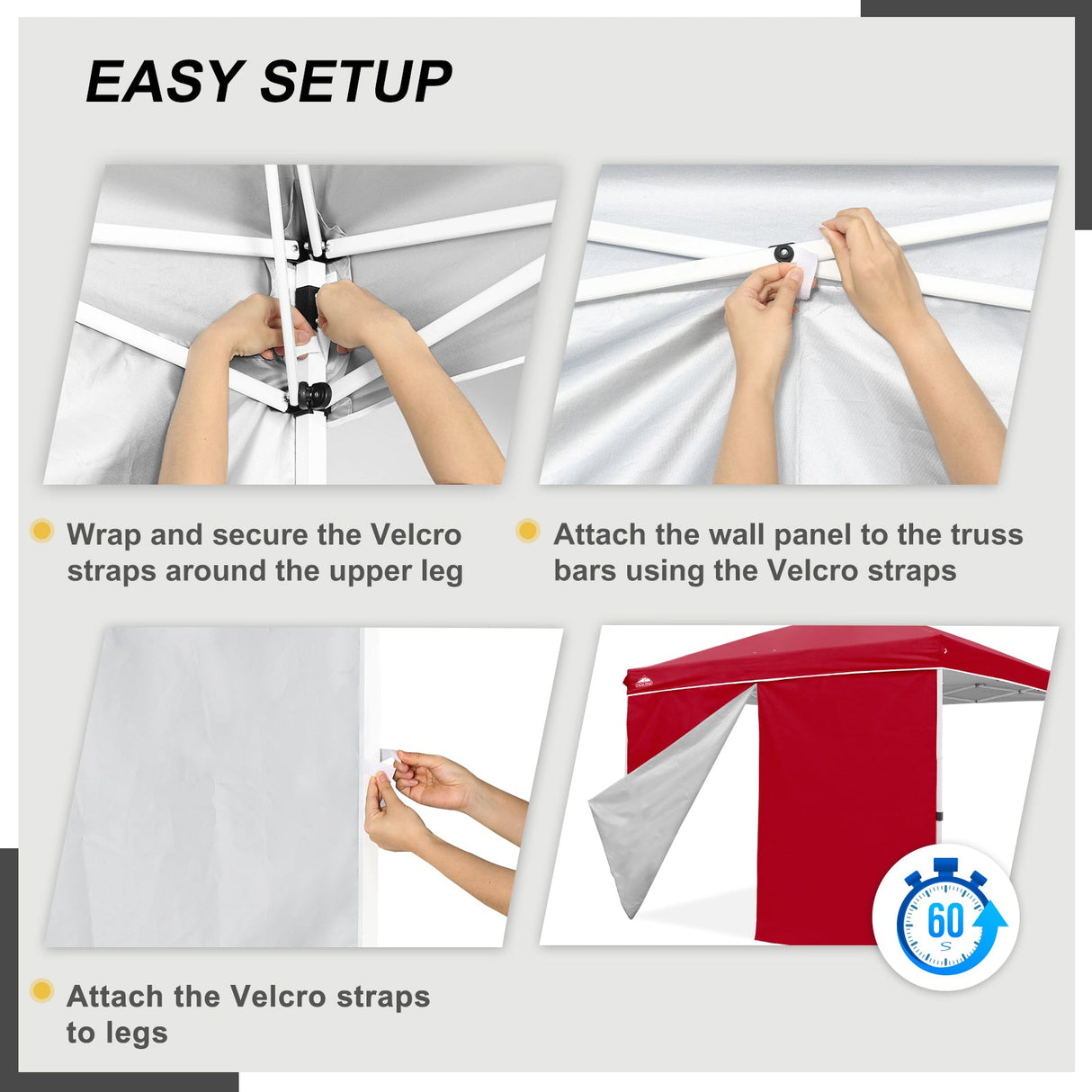 EASY SETUP

Wrap and secure the Velcro straps around the upper leg

Attach the wall panel to the truss bars using the Velcro straps

Attach the Velcro straps to legs

60
S