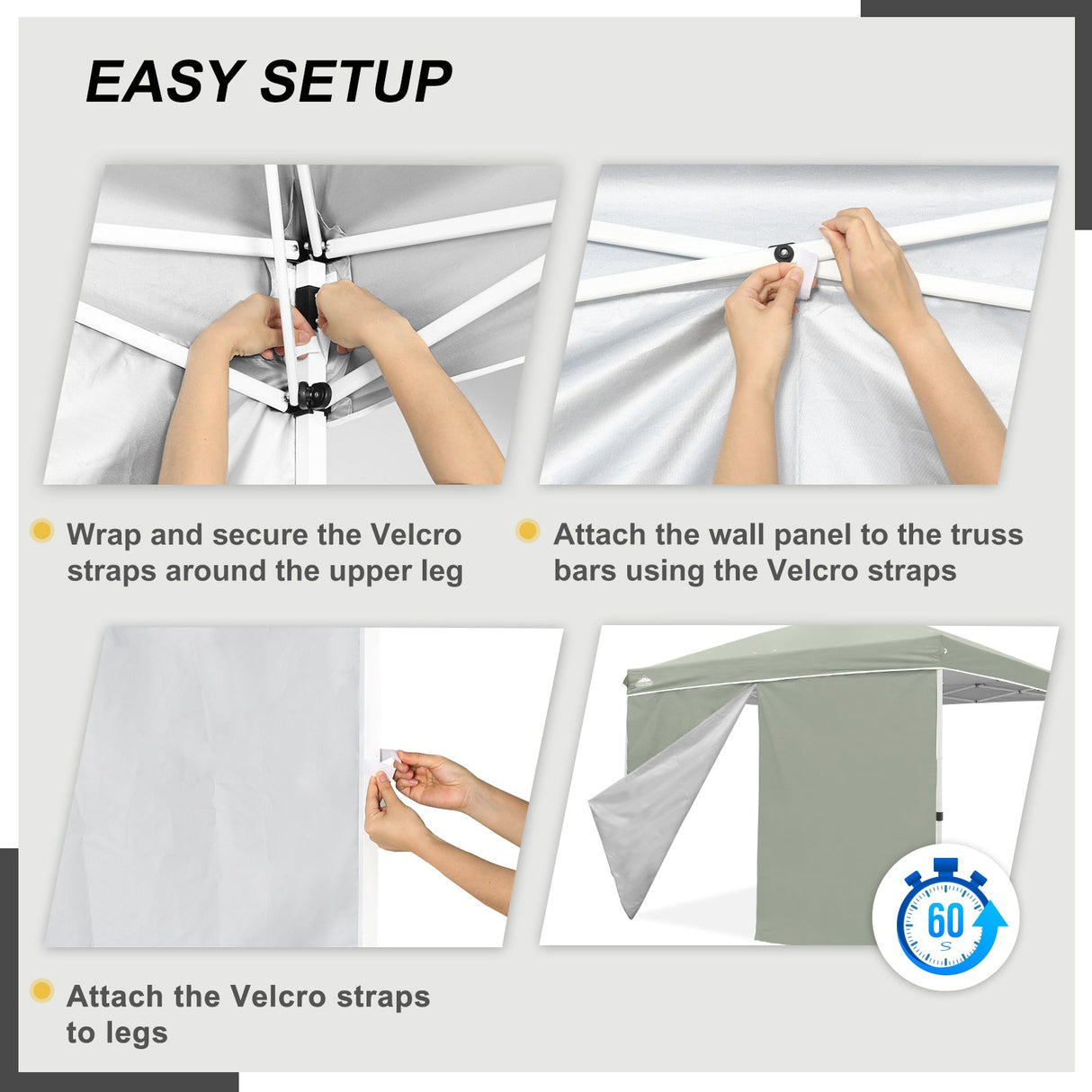 EASY SETUP

Wrap and secure the Velcro straps around the upper leg

Attach the wall panel to the truss bars using the Velcro straps

Attach the Velcro straps to legs

60 S