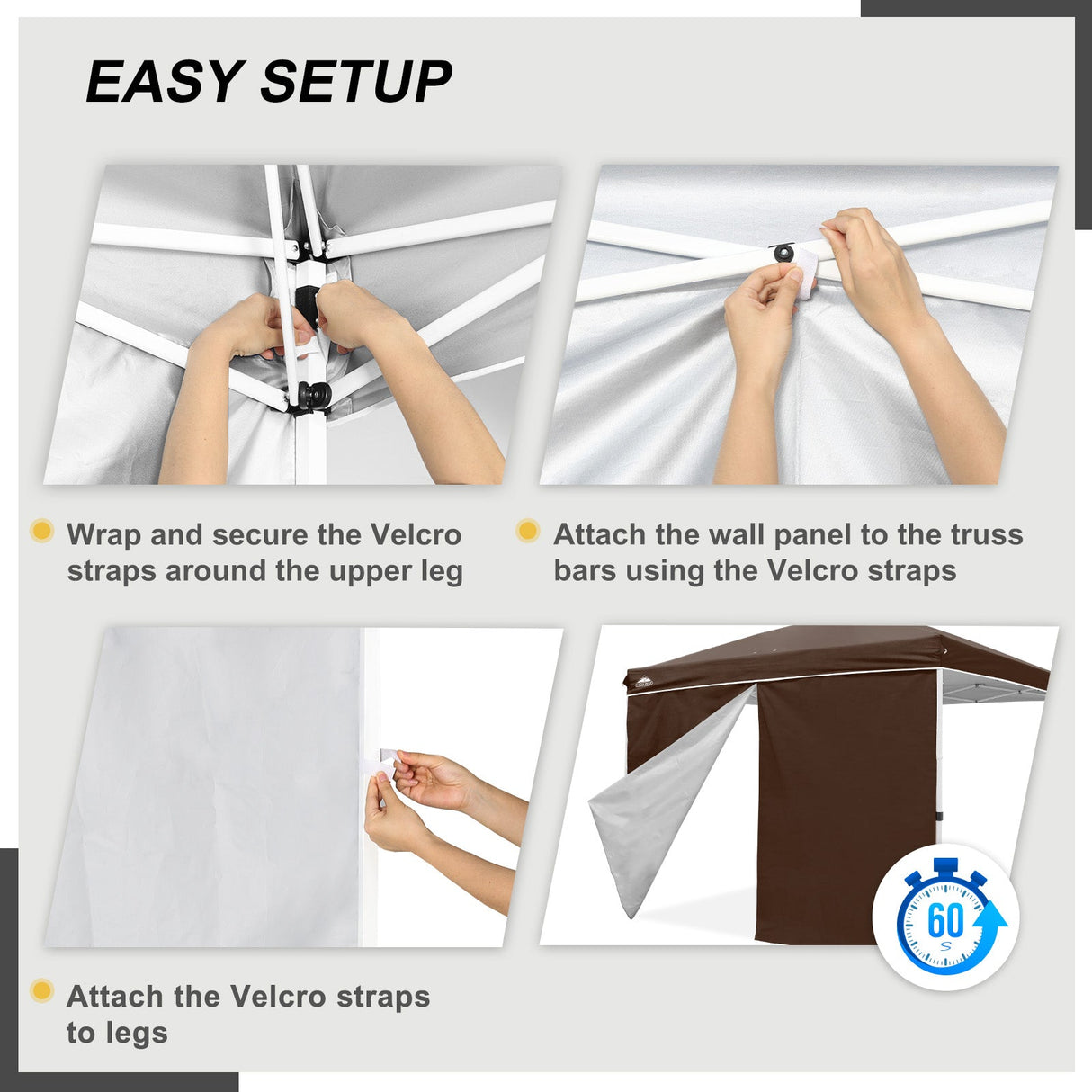 EASY SETUP

Wrap and secure the Velcro straps around the upper leg

Attach the wall panel to the truss bars using the Velcro straps

Attach the Velcro straps to legs

60
s