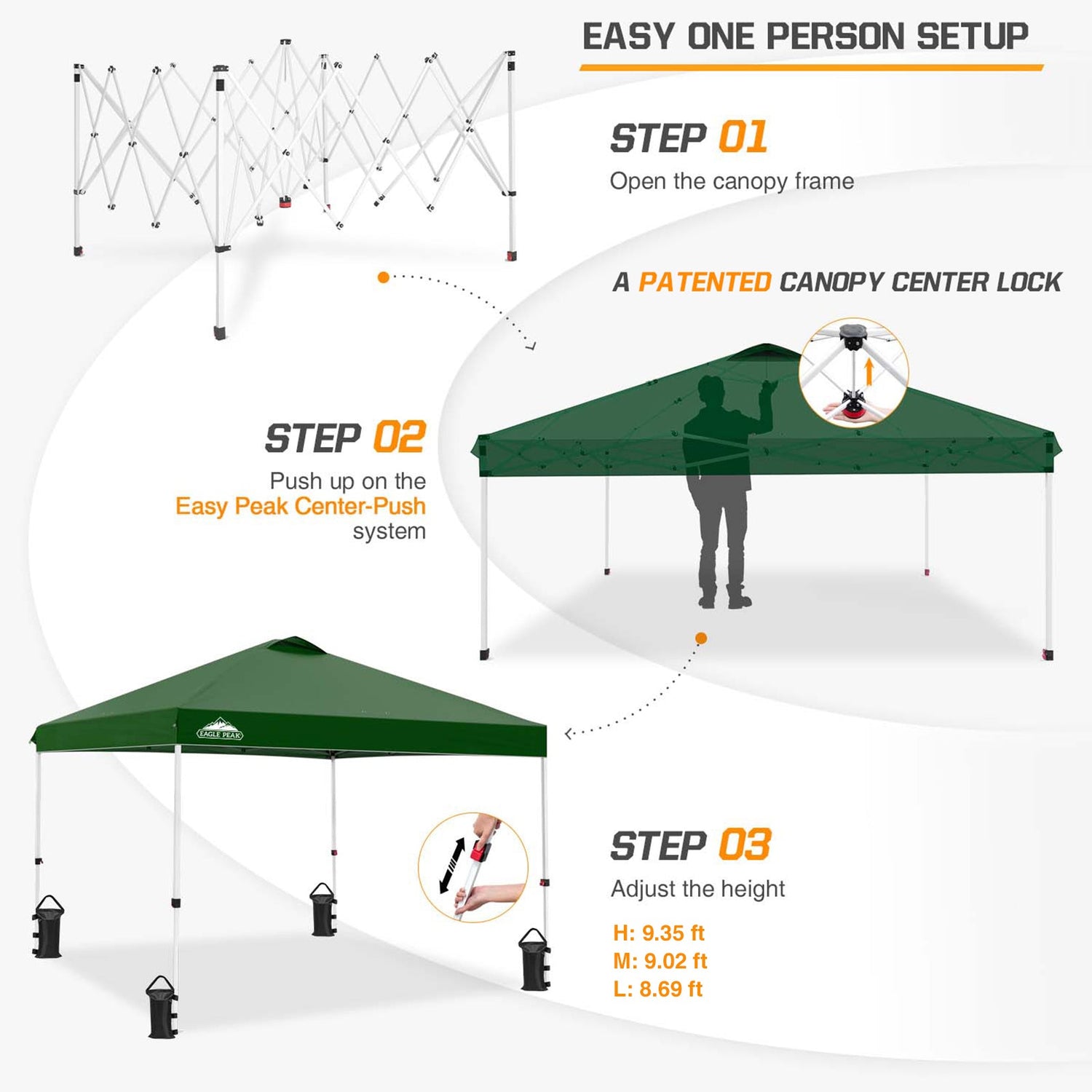 EASY ONE PERSON SETUP

STEP 01
Open the canopy frame

A PATENTED CANOPY CENTER LOCK

STEP 02
Push up on the Easy Peak Center-Push system

EAGLE PEAK

STEP 03
Adjust the height

H: 9.35 ft
M: 9.02 ft
L: 8.69 ft