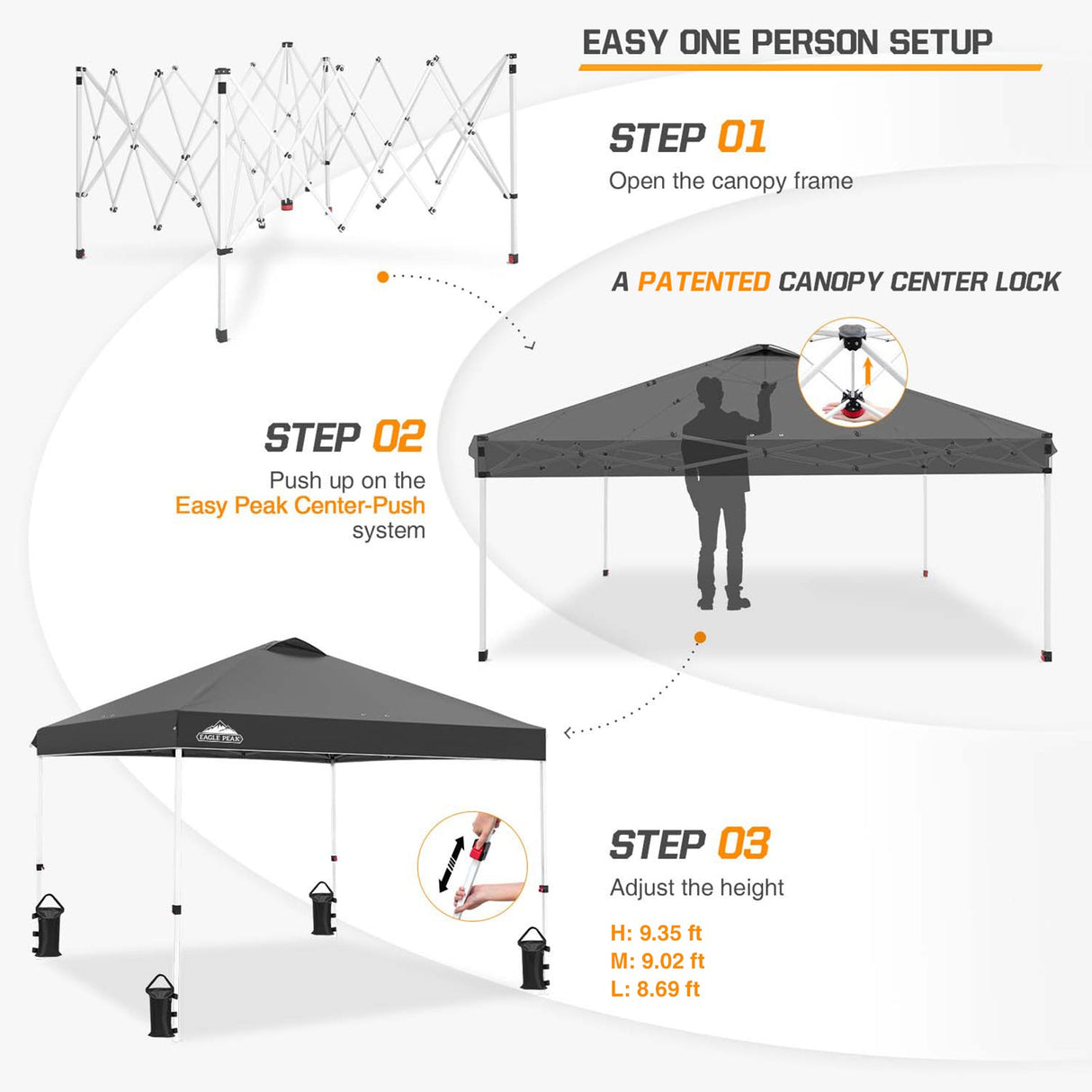 EASY ONE PERSON SETUP

STEP 01
Open the canopy frame

A PATENTED CANOPY CENTER LOCK

STEP 02
Push up on the Easy Peak Center-Push system

EAGLE PEAK

STEP 03
Adjust the height

H: 9.35 ft
M: 9.02 ft
L: 8.69 ft