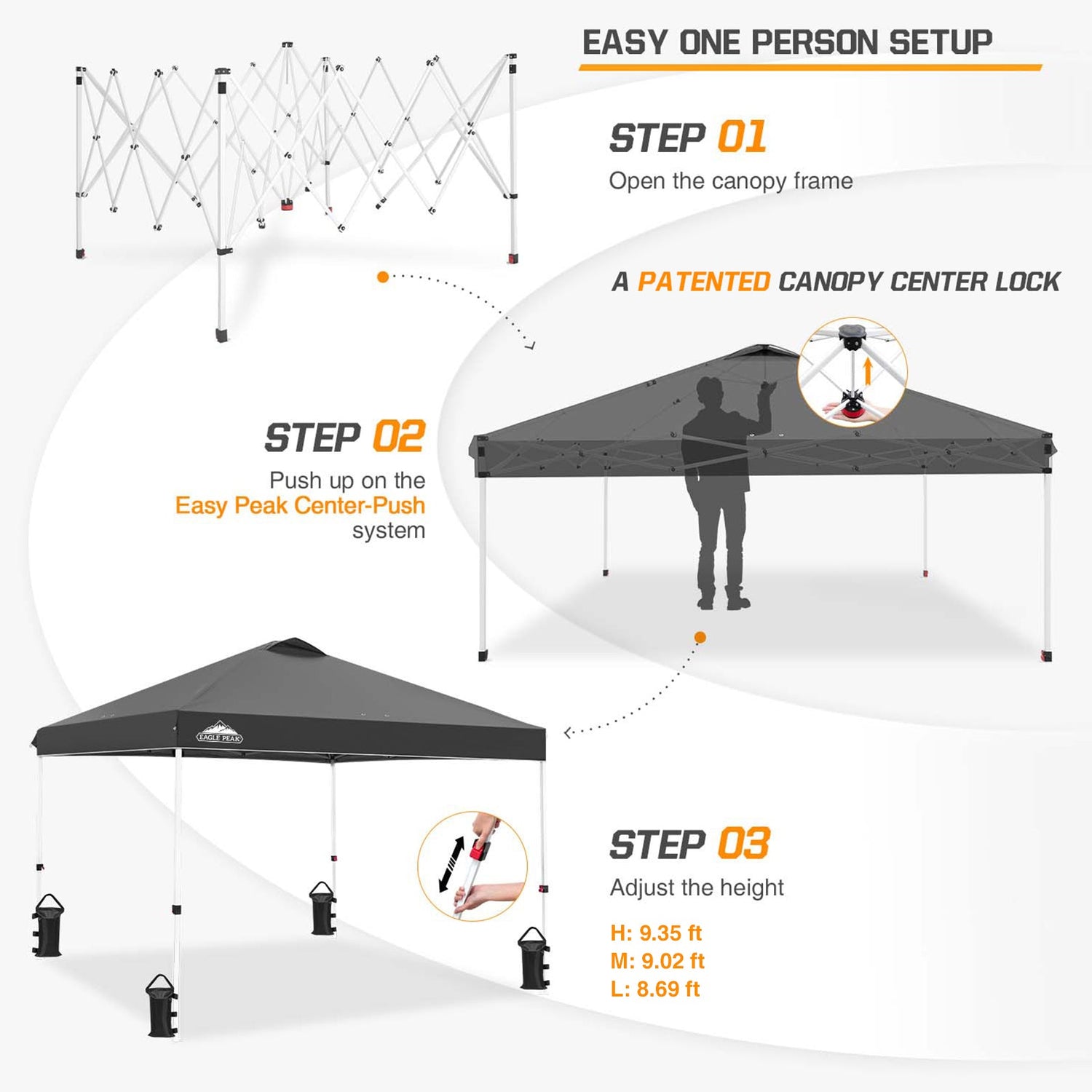 EASY ONE PERSON SETUP

STEP 01
Open the canopy frame

A PATENTED CANOPY CENTER LOCK

STEP 02
Push up on the Easy Peak Center-Push system

EAGLE PEAK

STEP 03
Adjust the height

H: 9.35 ft
M: 9.02 ft
L: 8.69 ft