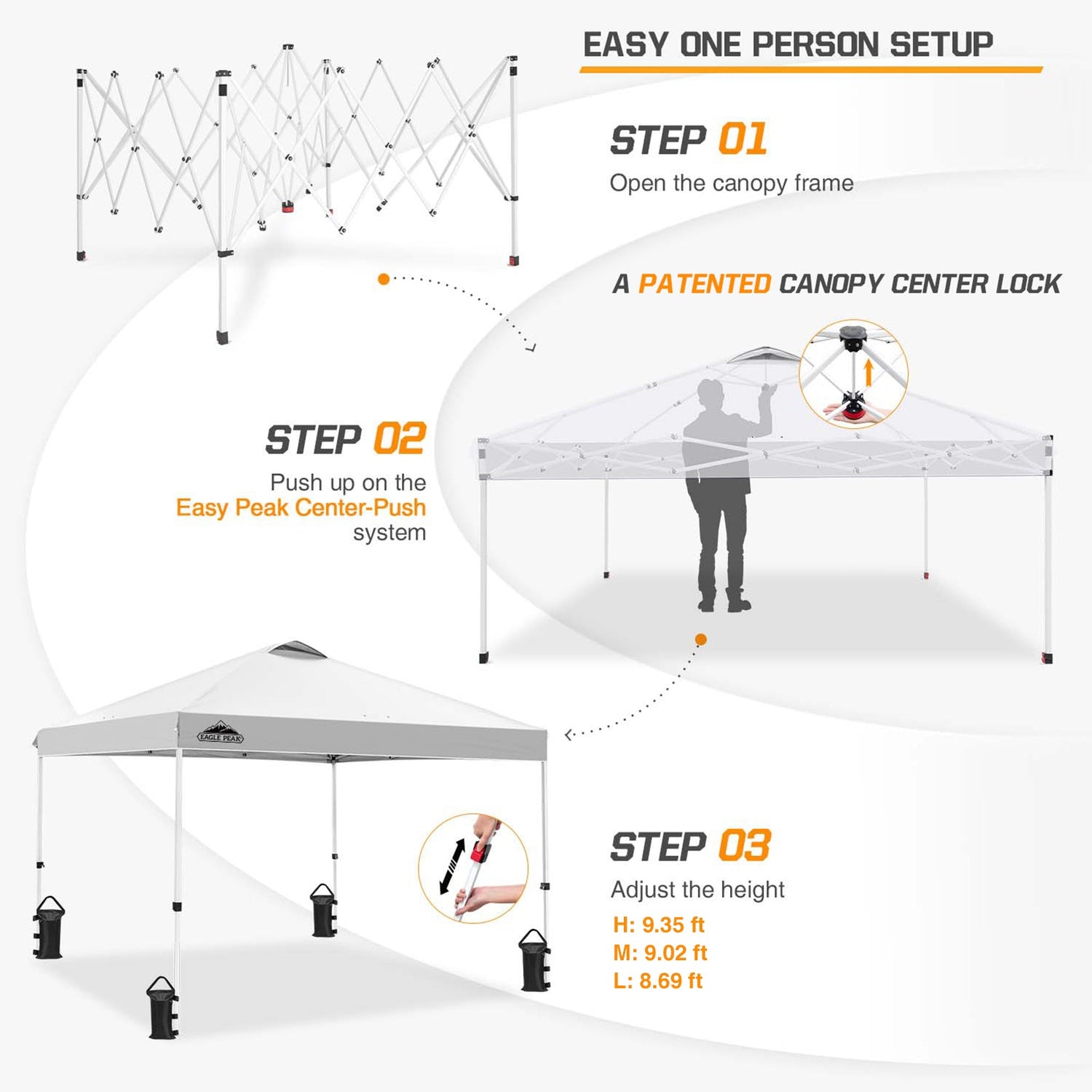 EASY ONE PERSON SETUP

STEP 01
Open the canopy frame

A PATENTED CANOPY CENTER LOCK

STEP 02
Push up on the Easy Peak Center-Push system

EAGLE PEAK

STEP 03
Adjust the height
H: 9.35 ft
M: 9.02 ft
L: 8.69 ft