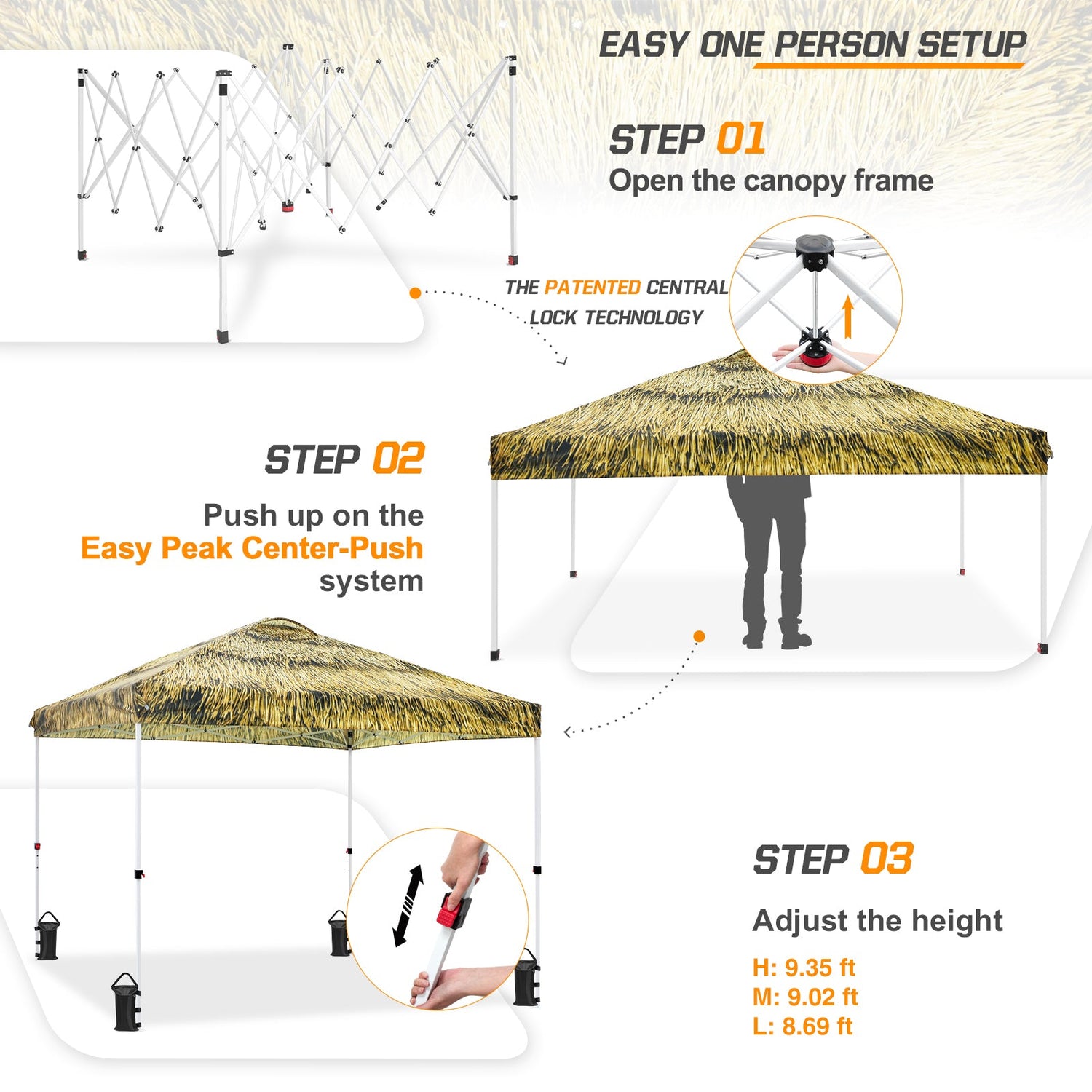 EASY ONE PERSON SETUP

STEP 01
Open the canopy frame

THE PATENTED CENTRAL LOCK TECHNOLOGY

STEP 02
Push up on the Easy Peak Center-Push system

STEP 03
Adjust the height
H: 9.35 ft
M: 9.02 ft
L: 8.69 ft