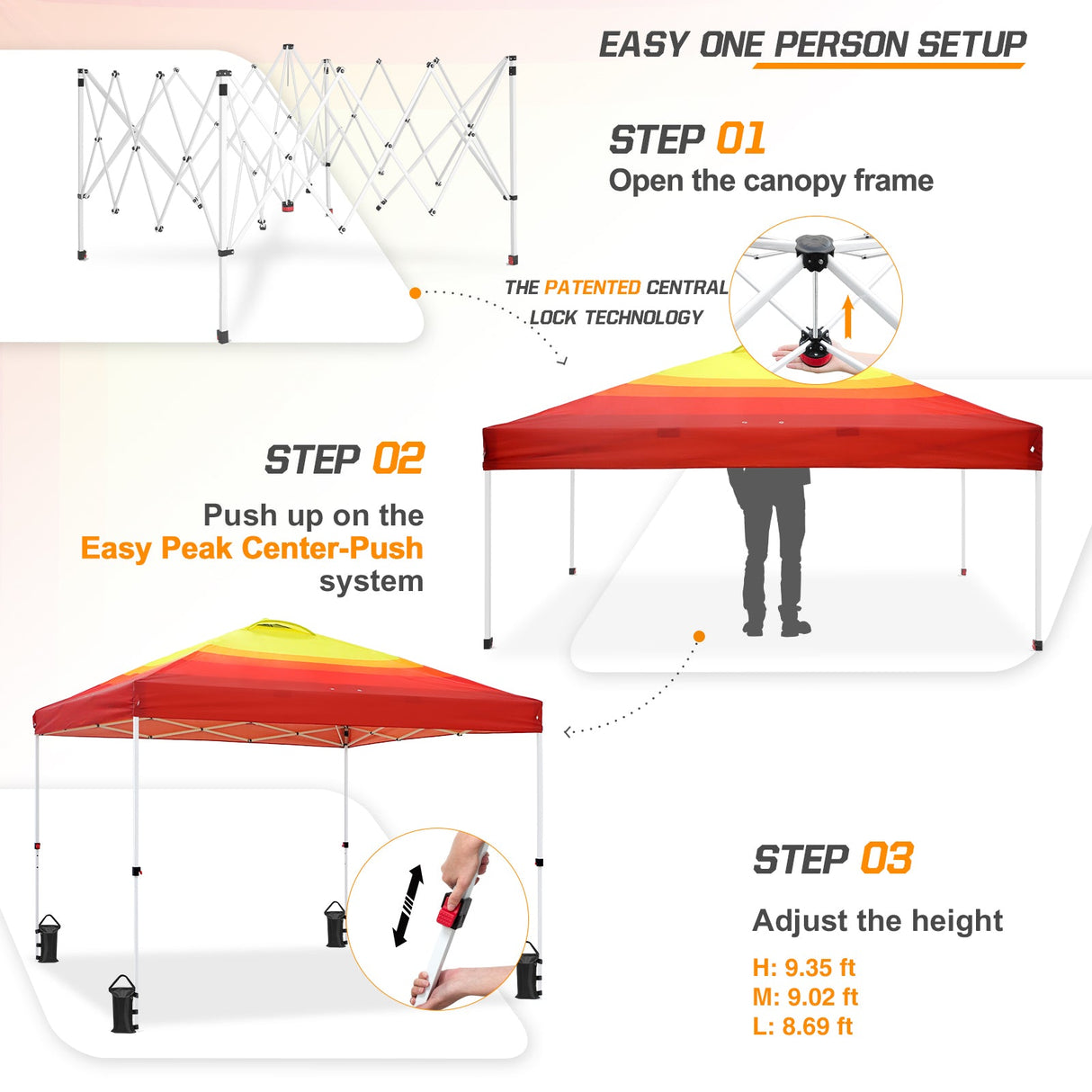 EASY ONE PERSON SETUP

STEP 01
Open the canopy frame

THE PATENTED CENTRAL LOCK TECHNOLOGY

STEP 02
Push up on the Easy Peak Center-Push system

STEP 03
Adjust the height
H: 9.35 ft
M: 9.02 ft
L: 8.69 ft