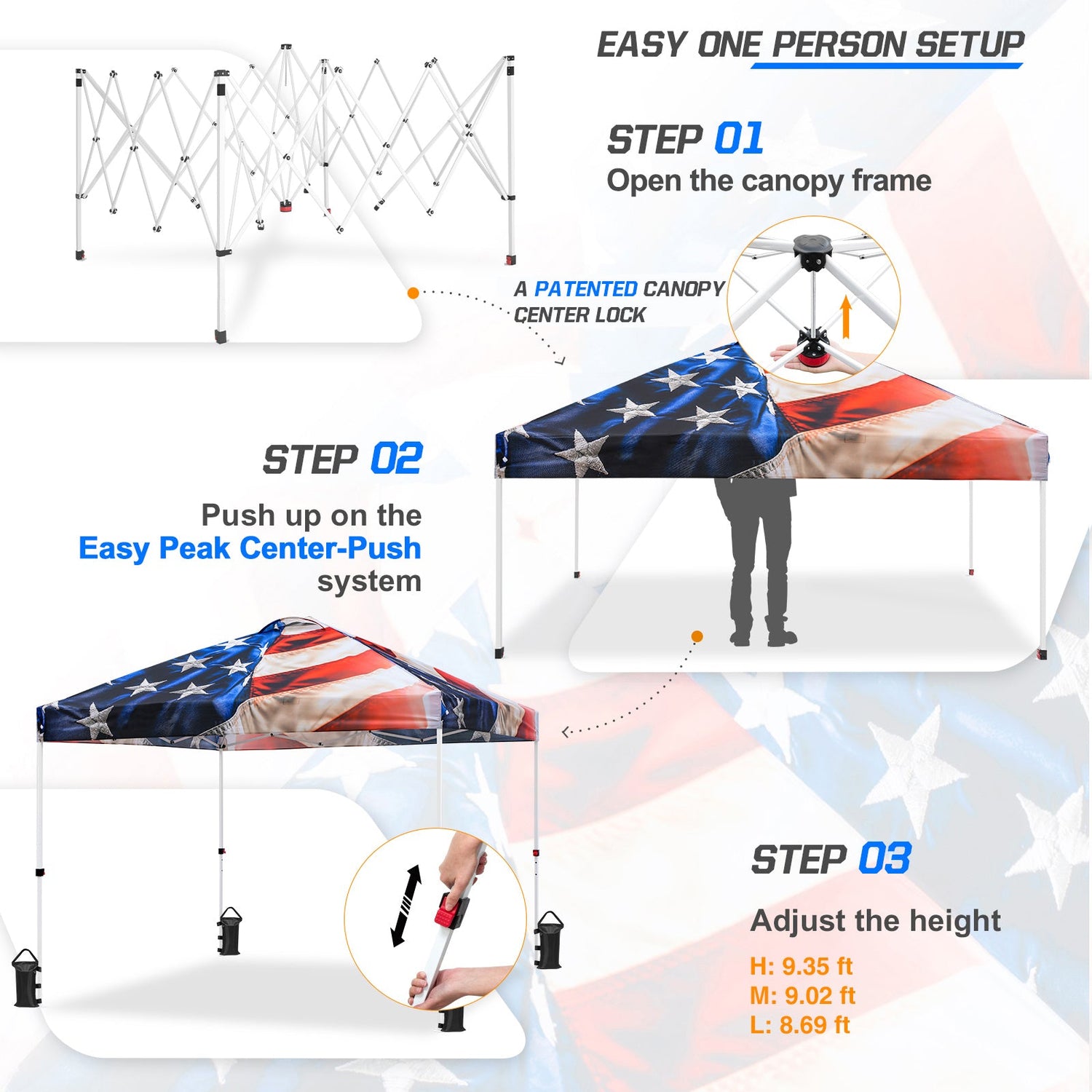 EASY ONE PERSON SETUP

STEP 01
Open the canopy frame

A PATENTED CANOPY CENTER LOCK

STEP 02
Push up on the Easy Peak Center-Push system

STEP 03
Adjust the height

H: 9.35 ft
M: 9.02 ft
L: 8.69 ft