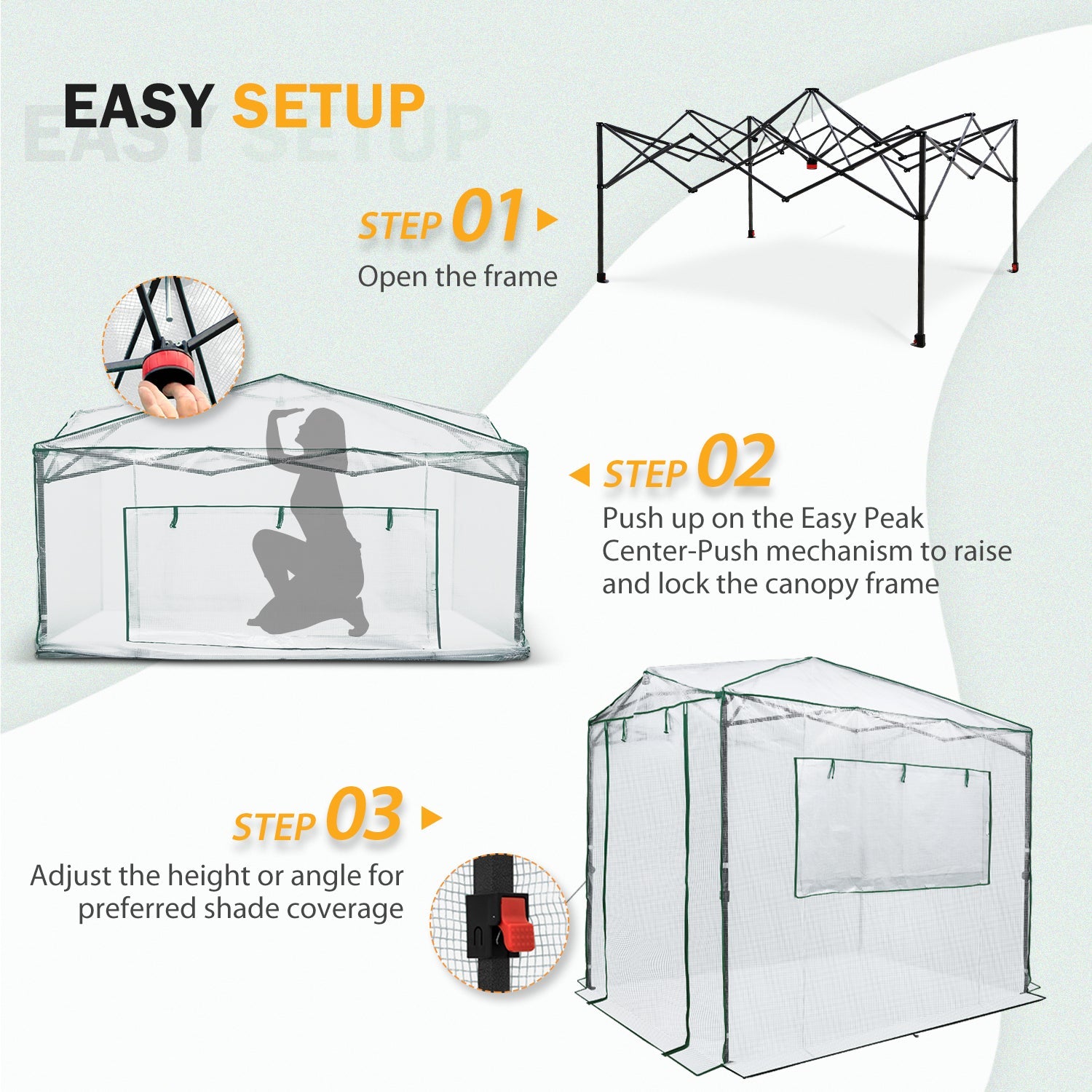 EASY SETUP

STEP 01
Open the frame

STEP 02
Push up on the Easy Peak Center-Push mechanism to raise and lock the canopy frame

STEP 03
Adjust the height or angle for preferred shade coverage