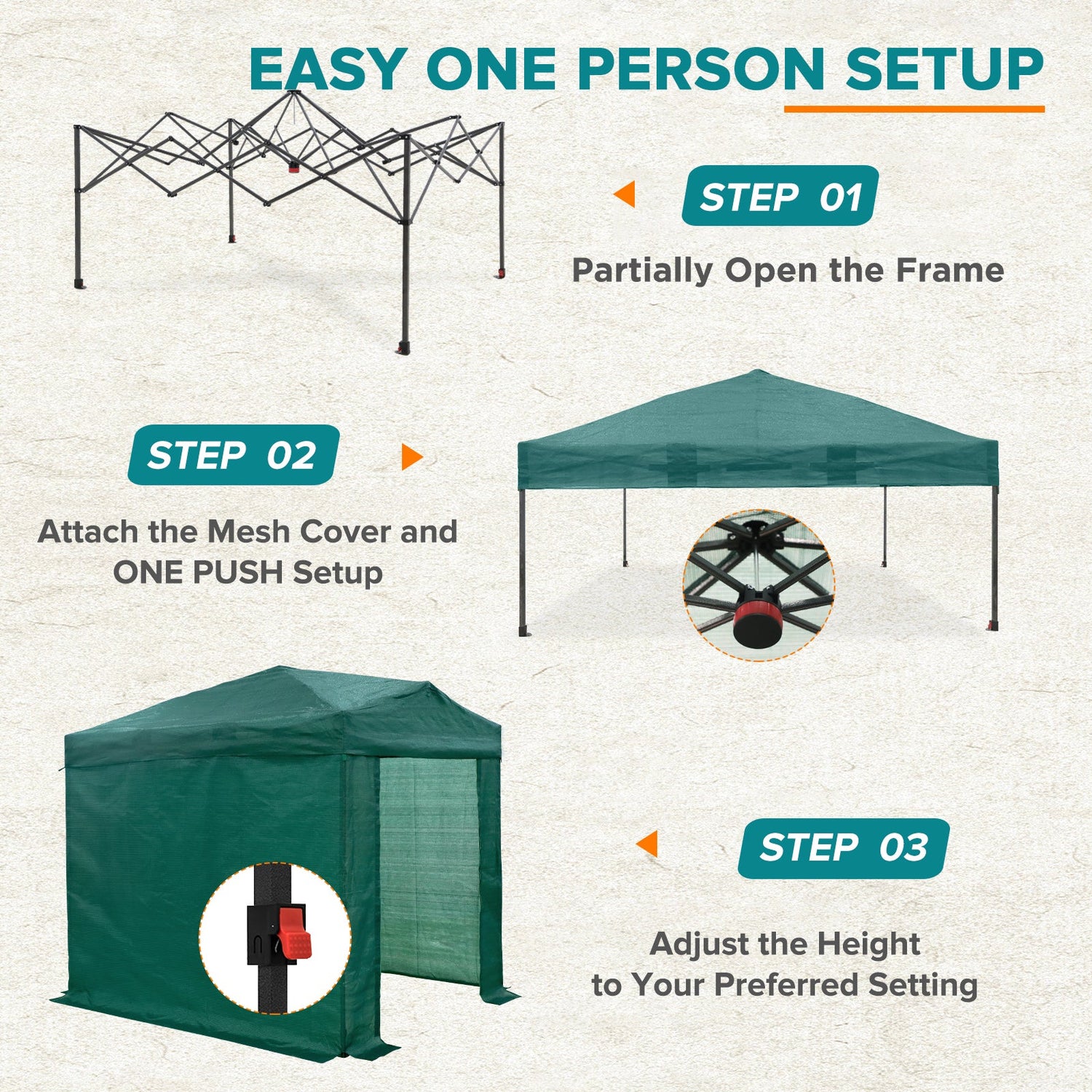 EASY ONE PERSON SETUP

STEP 01

Partially Open the Frame

STEP 02

Attach the Mesh Cover and ONE PUSH Setup

STEP 03

Adjust the Height to Your Preferred Setting