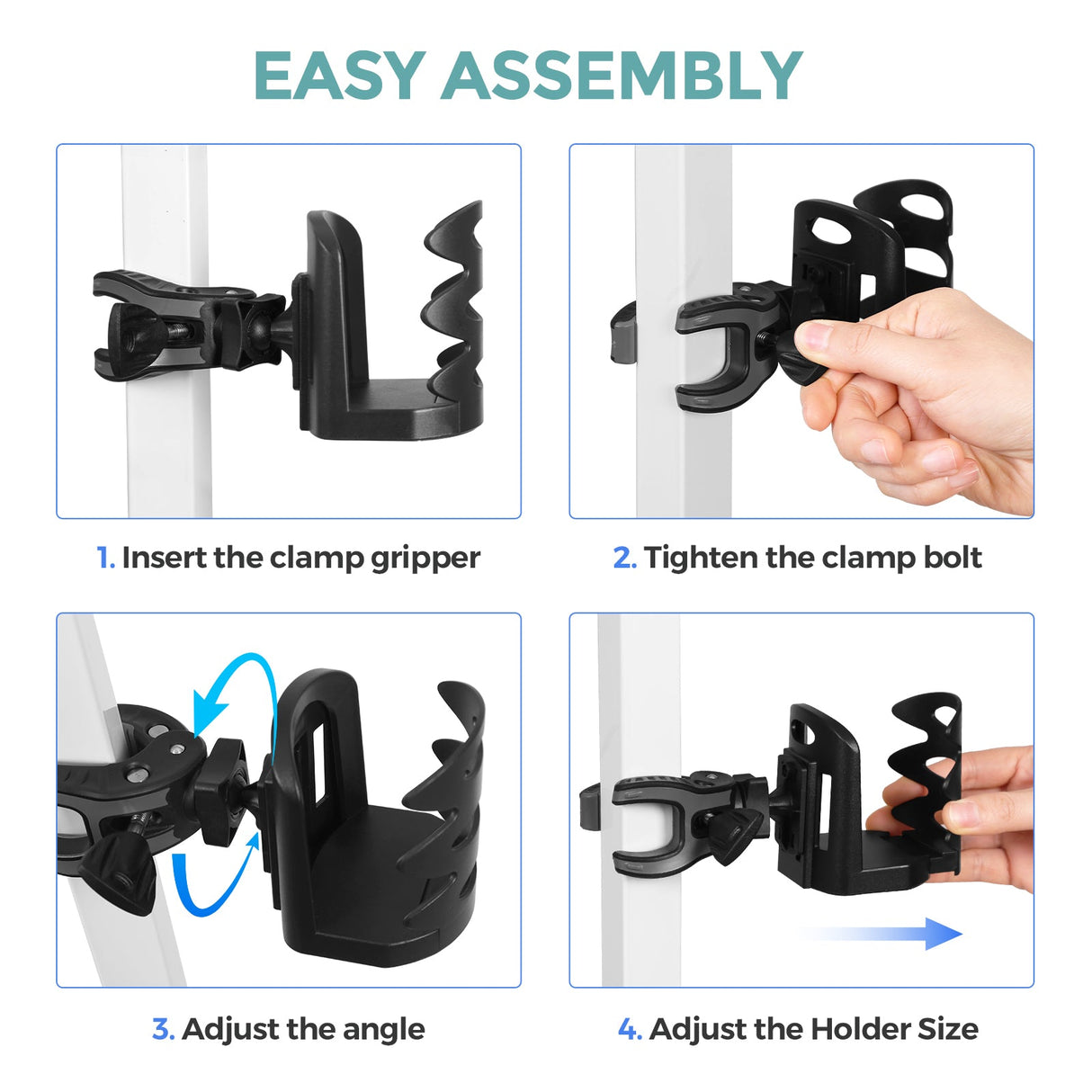 EASY ASSEMBLY

1. Insert the clamp gripper

2. Tighten the clamp bolt

3. Adjust the angle

4. Adjust the Holder Size