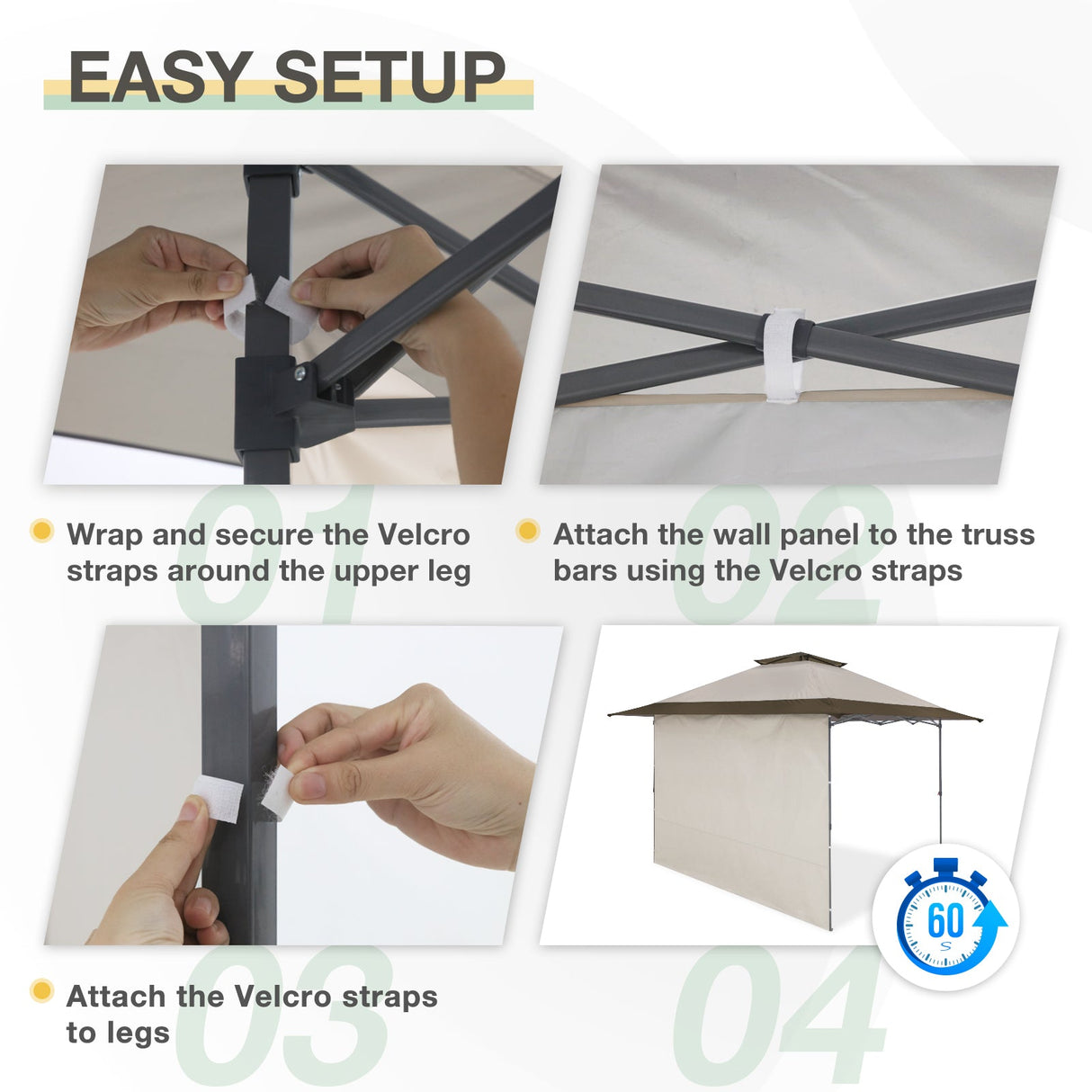 EASY SETUP

01

Wrap and secure the Velcro straps around the upper leg

02

Attach the wall panel to the truss bars using the Velcro straps

03

Attach the Velcro straps to legs

04

60
S