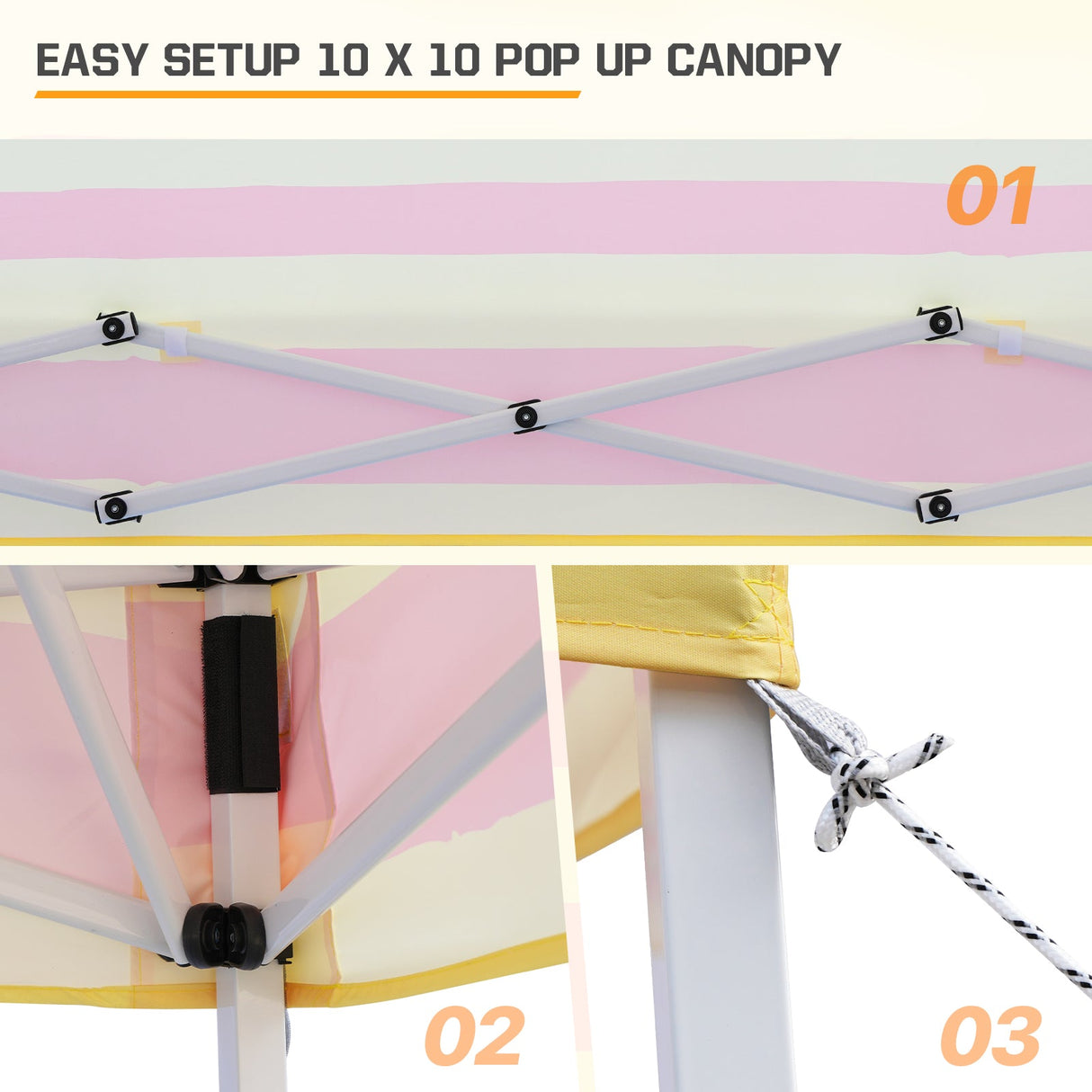 EASY SETUP 10 X 10 POP UP CANOPY

01

02

03