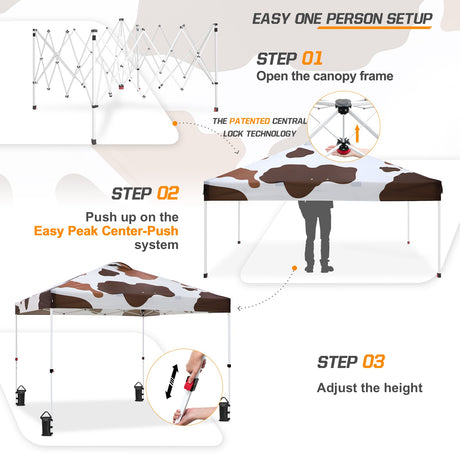 EASY ONE PERSON SETUP

STEP 01
Open the canopy frame

THE PATENTED CENTRAL LOCK TECHNOLOGY

STEP 02
Push up on the Easy Peak Center-Push system

STEP 03
Adjust the height