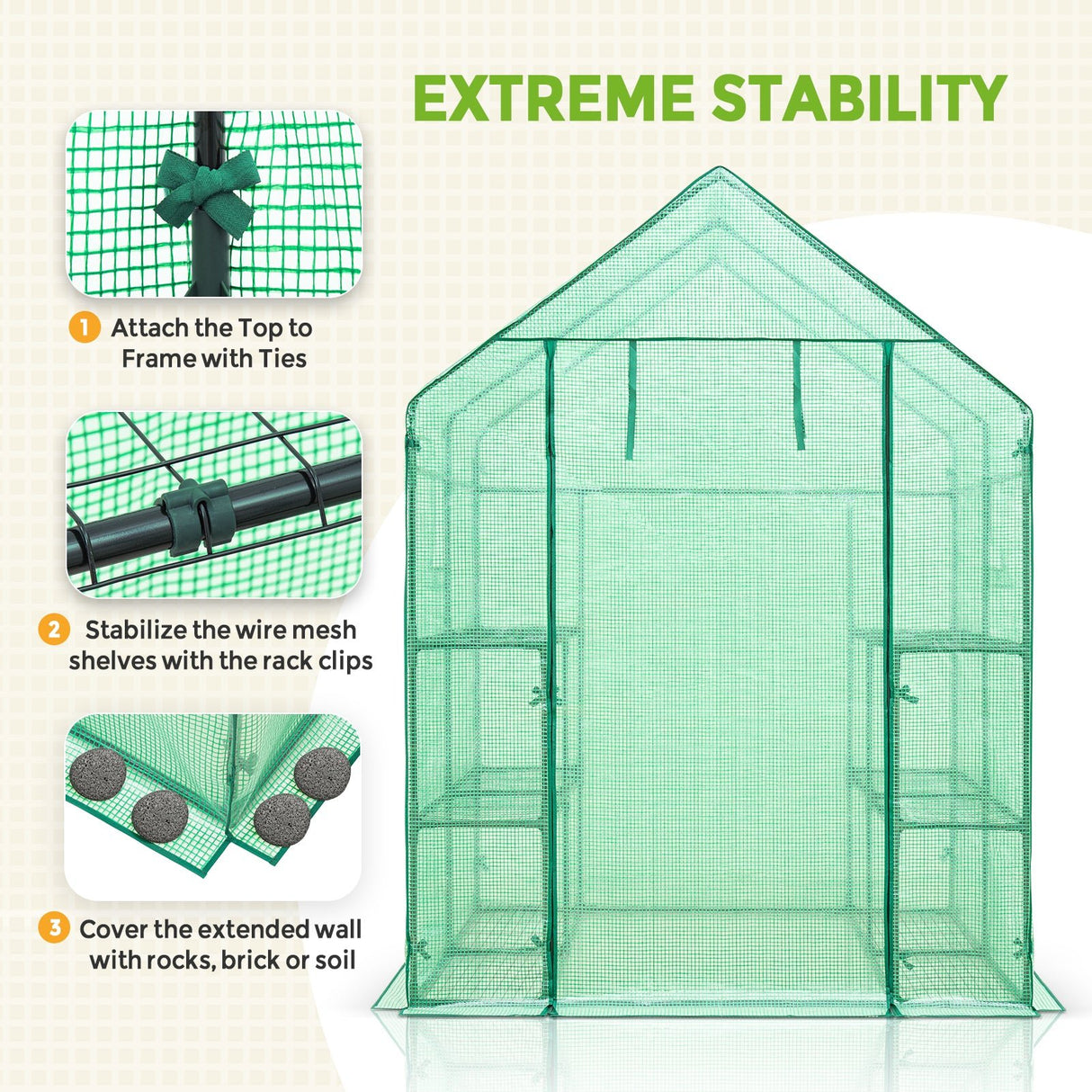 EXTREME STABILITY

1 Attach the Top to Frame with Ties

2 Stabilize the wire mesh shelves with the rack clips

3 Cover the extended wall with rocks, brick or soil