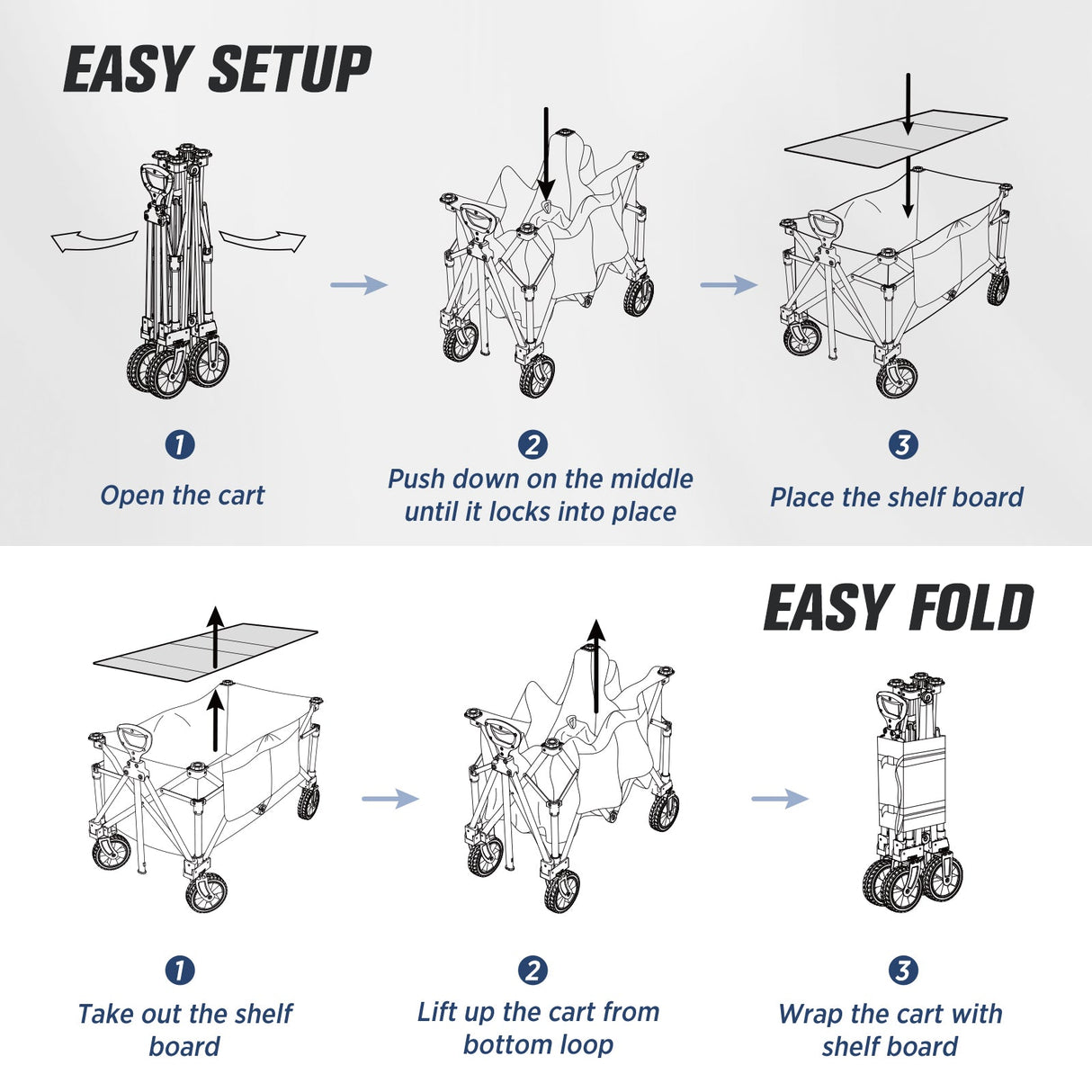 EASY SETUP

1
Open the cart

2
Push down on the middle until it locks into place

3
Place the shelf board

EASY FOLD

1
Take out the shelf board

2
Lift up the cart from bottom loop

3
Wrap the cart with shelf board