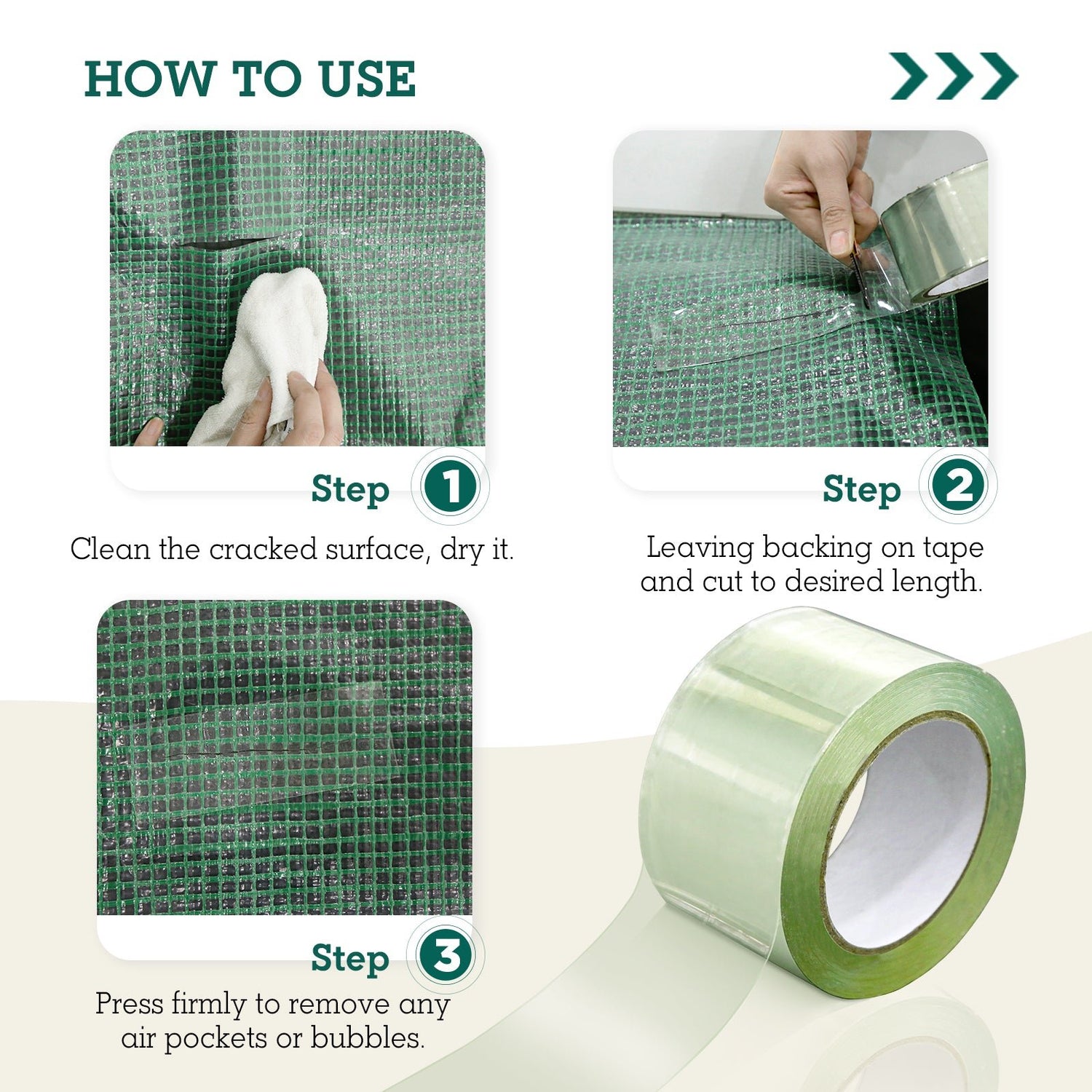 HOW TO USE

Step 1
Clean the cracked surface, dry it.

Step 2
Leaving backing on tape and cut to desired length.

Step 3
Press firmly to remove any air pockets or bubbles.